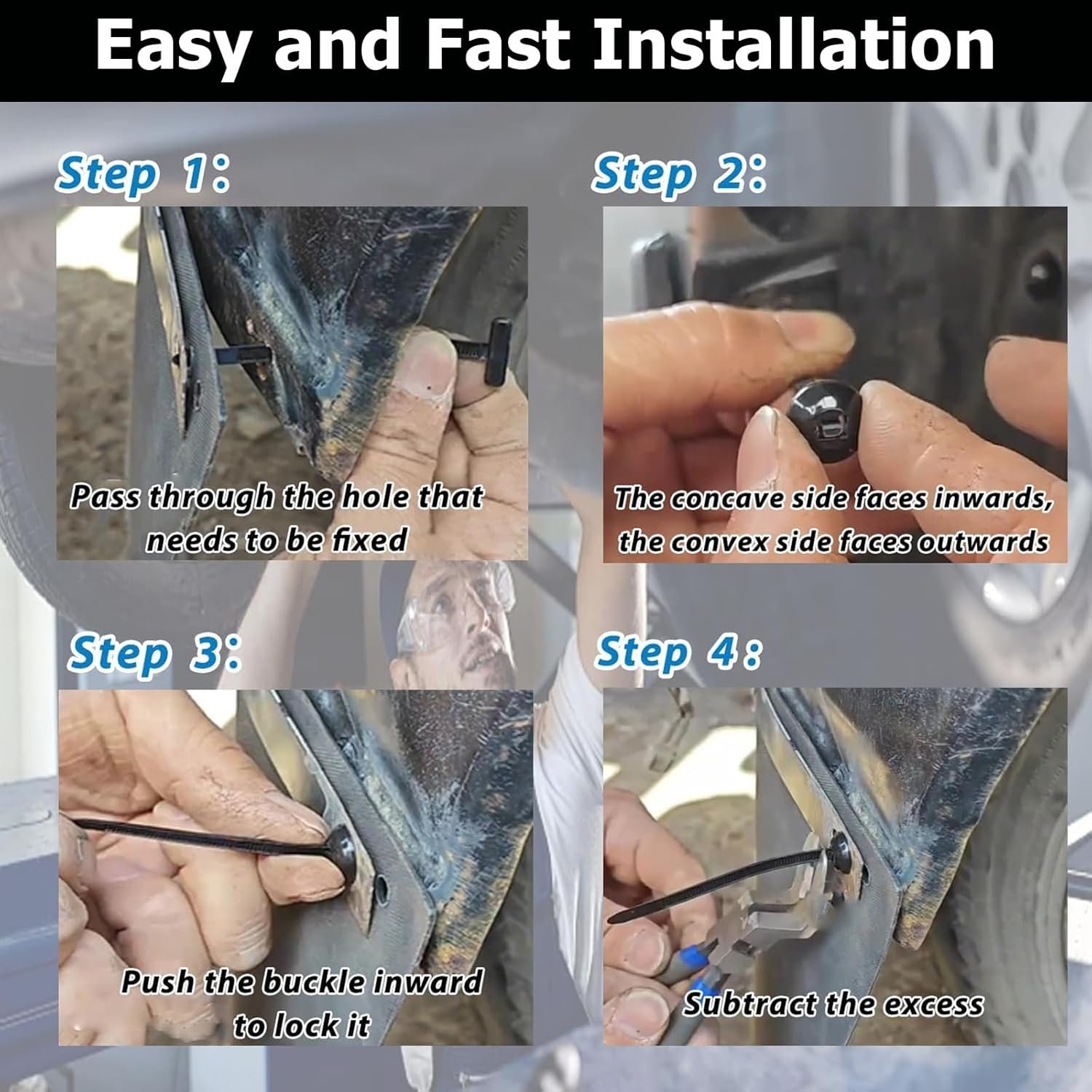 Easy and Fast Installation

Step 1:

Pass through the hole that needs to be fixed

Step 2:

The concave side faces inwards, the convex side faces outwards

Step 3:

Push the buckle inward to lock it

Step 4:

Subtract the excess