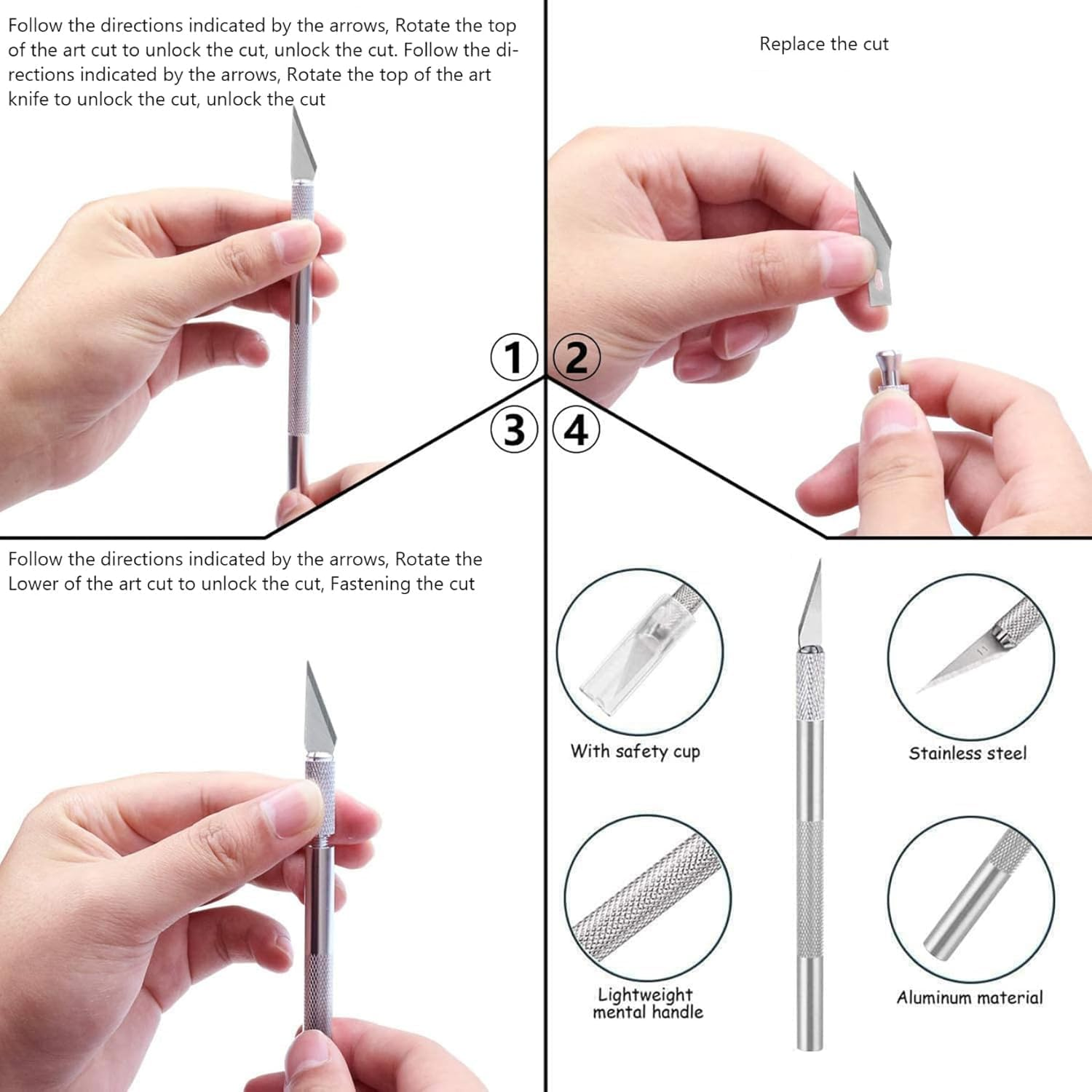 Follow the directions indicated by the arrows, Rotate the top of the art cut to unlock the cut, unlock the cut. Follow the directions indicated by the arrows, Rotate the top of the art knife to unlock the cut, unlock the cut

Replace the cut

①②
③④

Follow the directions indicated by the arrows, Rotate the Lower of the art cut to unlock the cut, Fastening the cut

With safety cup

Stainless steel

Lightweight mental handle

Aluminum material