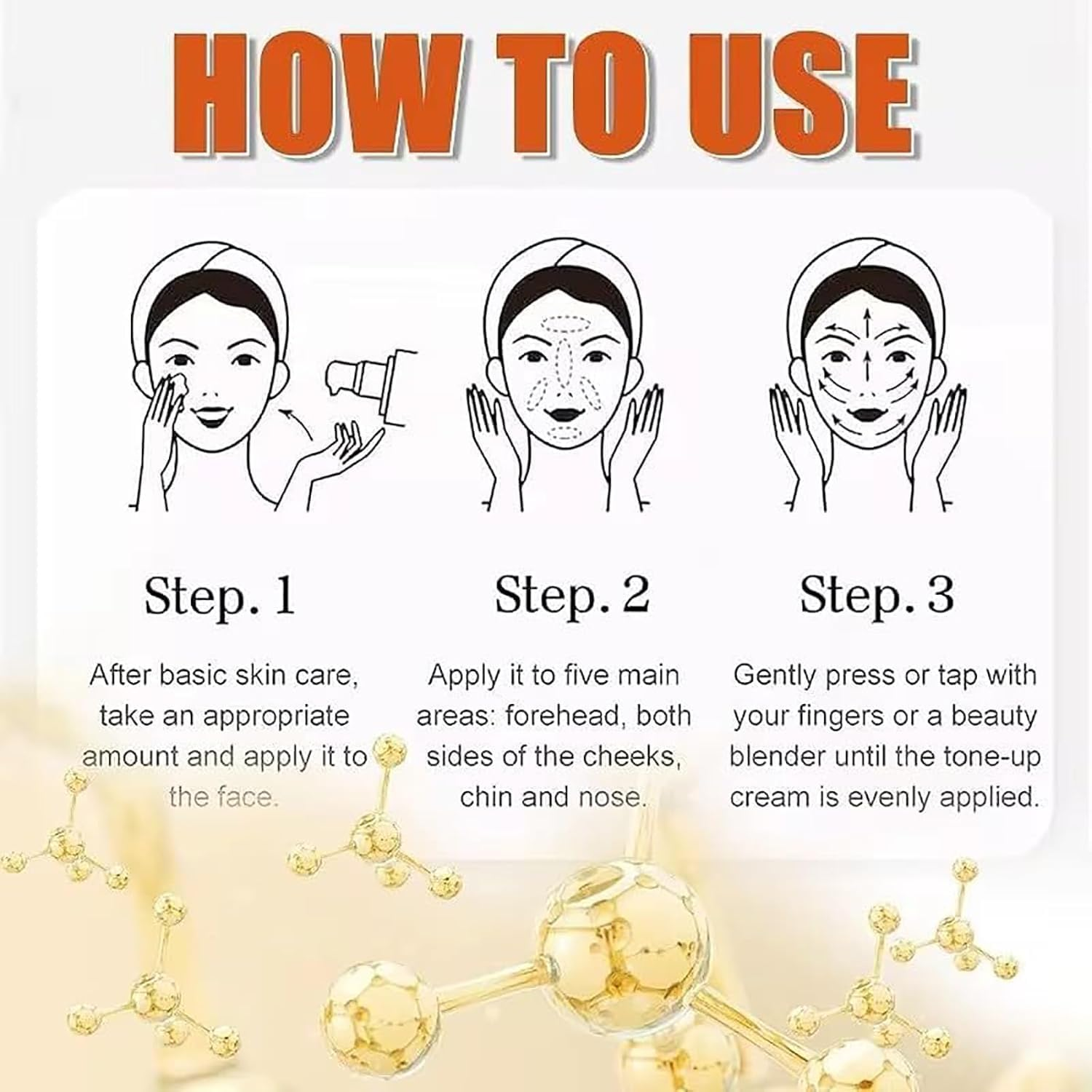 HOW TO USE

Step. 1

After basic skin care, take an appropriate amount and apply it to the face.

Step. 2

Apply it to five main areas: forehead, both sides of the cheeks, chin and nose.

Step. 3

Gently press or tap with your fingers or a beauty blender until the tone-up cream is evenly applied.