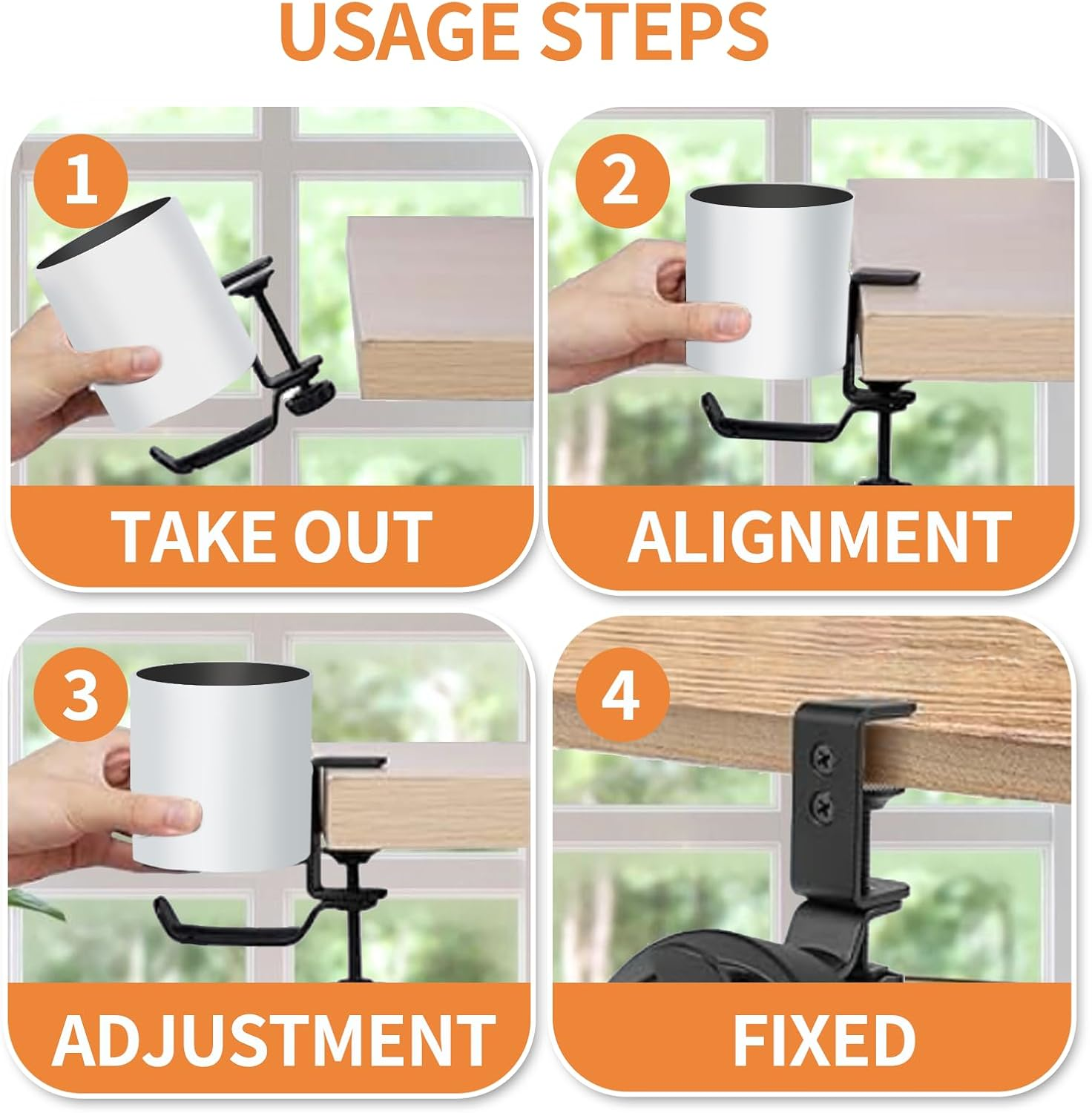 USAGE STEPS

1

TAKE OUT

2

ALIGNMENT

3

ADJUSTMENT

4

FIXED