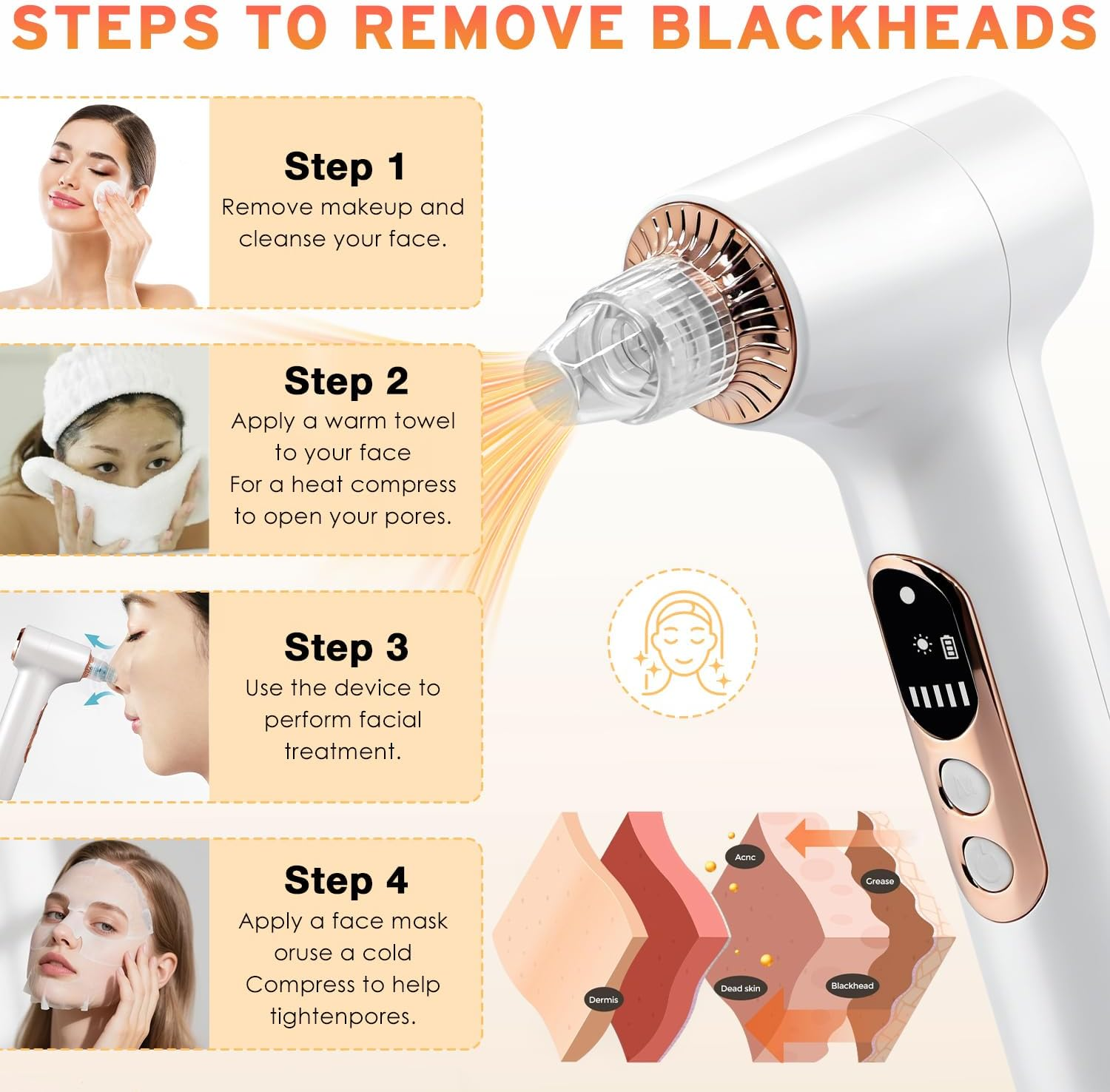 STEPS TO REMOVE BLACKHEADS

Step 1
Remove makeup and cleanse your face.

Step 2
Apply a warm towel to your face For a heat compress to open your pores.

Step 3
Use the device to perform facial treatment.

Step 4
Apply a face mask oruse a cold Compress to help tightenpores.

Acnc
Grease
Dermis
Dead skin
Blackhead