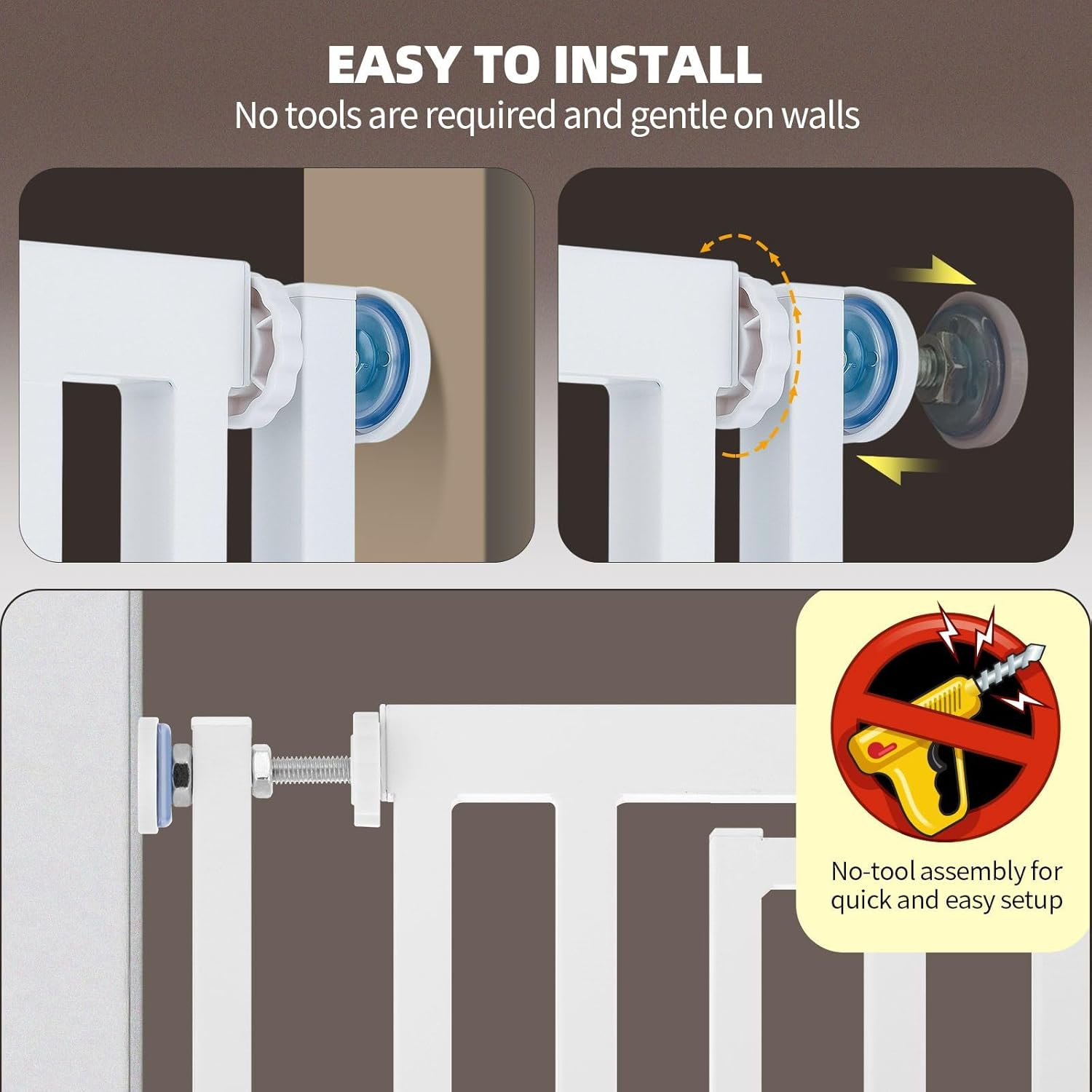 EASY TO INSTALL
No tools are required and gentle on walls

No-tool assembly for quick and easy setup