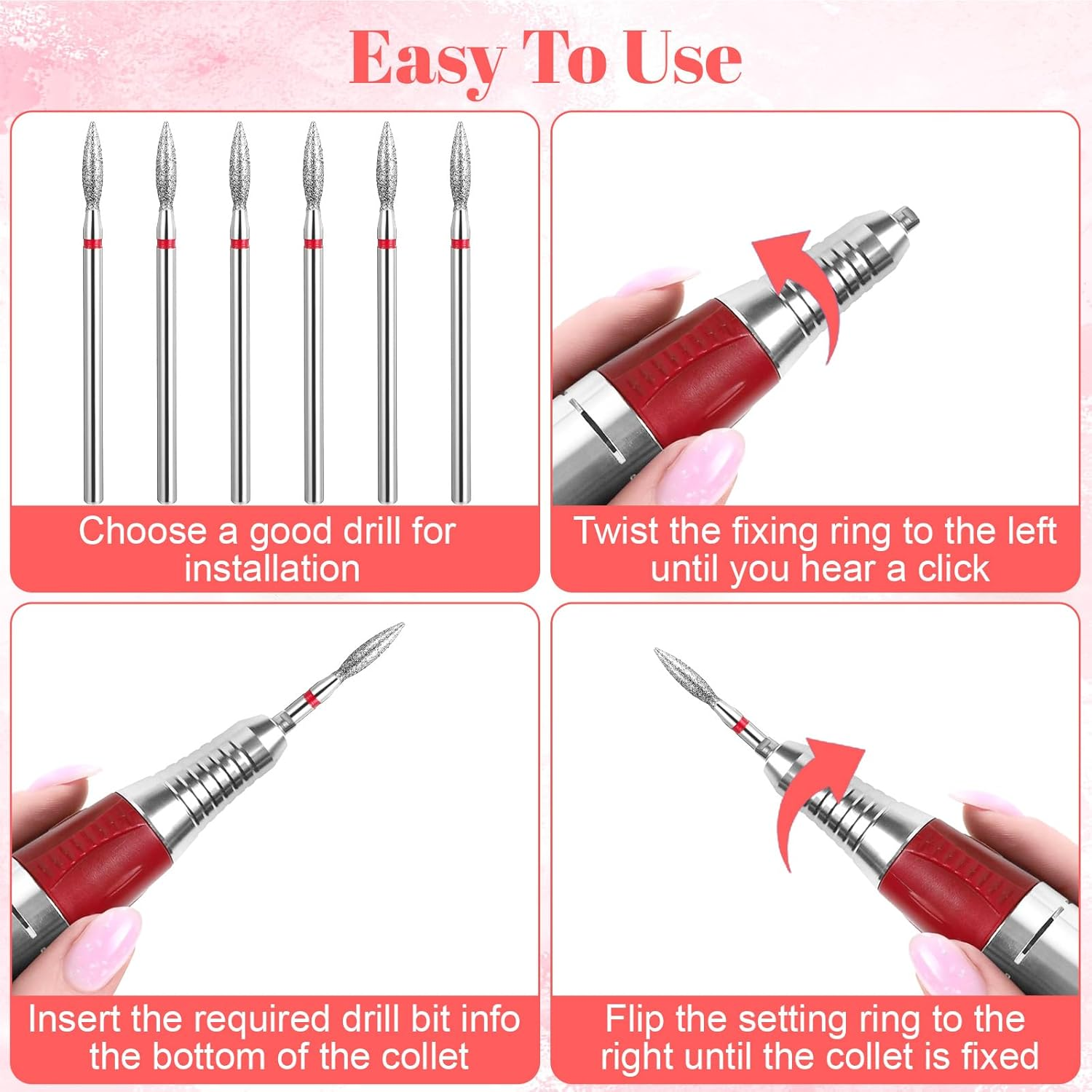 Easy To Use

Choose a good drill for installation

Twist the fixing ring to the left until you hear a click

Insert the required drill bit info the bottom of the collet

Flip the setting ring to the right until the collet is fixed