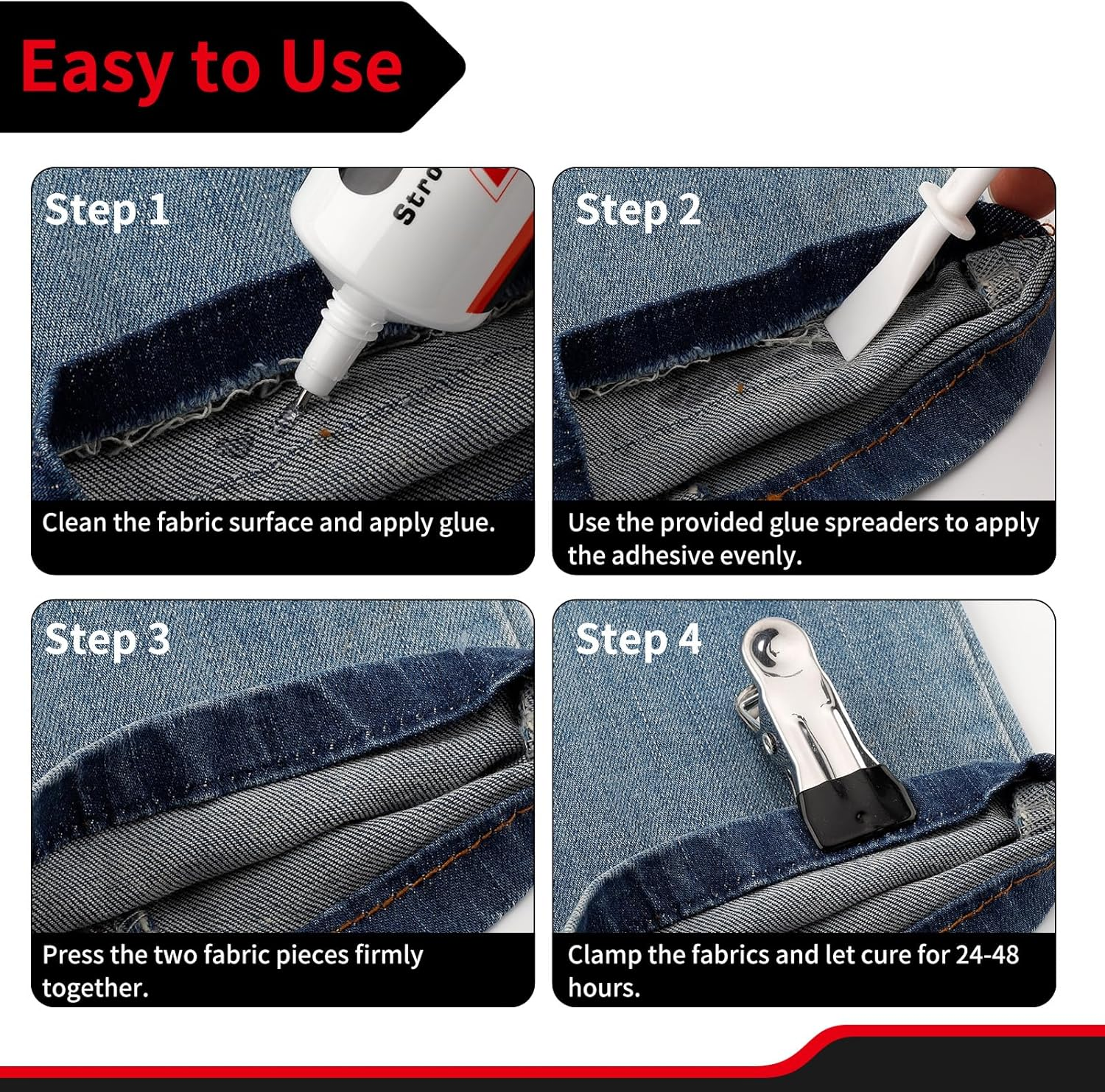 Easy to Use

Step 1

Stro

Clean the fabric surface and apply glue.

Step 2

Use the provided glue spreaders to apply the adhesive evenly.

Step 3

Press the two fabric pieces firmly together.

Step 4

Clamp the fabrics and let cure for 24-48 hours.