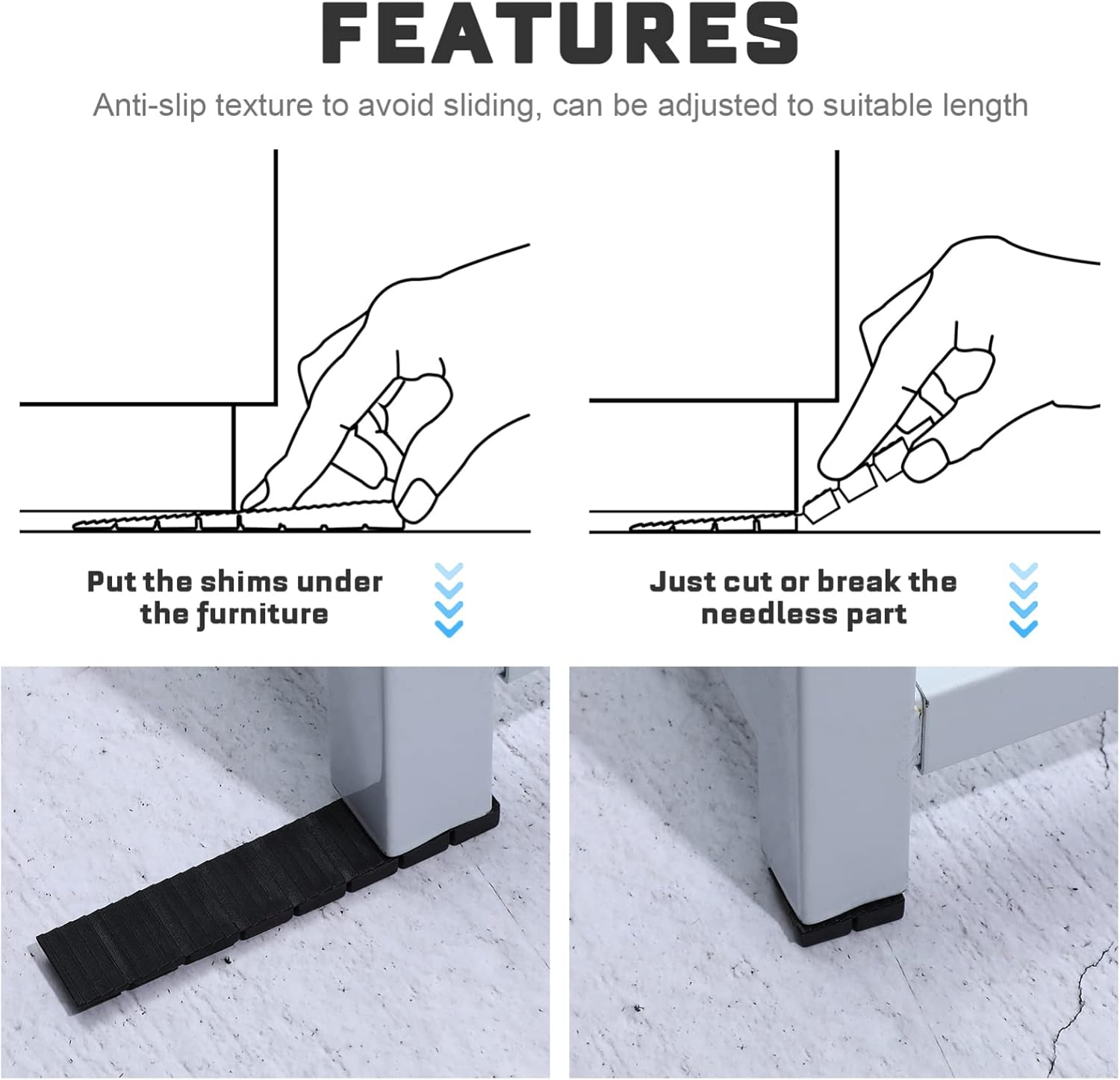 FEATURES

Anti-slip texture to avoid sliding, can be adjusted to suitable length

Put the shims under the furniture

Just cut or break the needless part