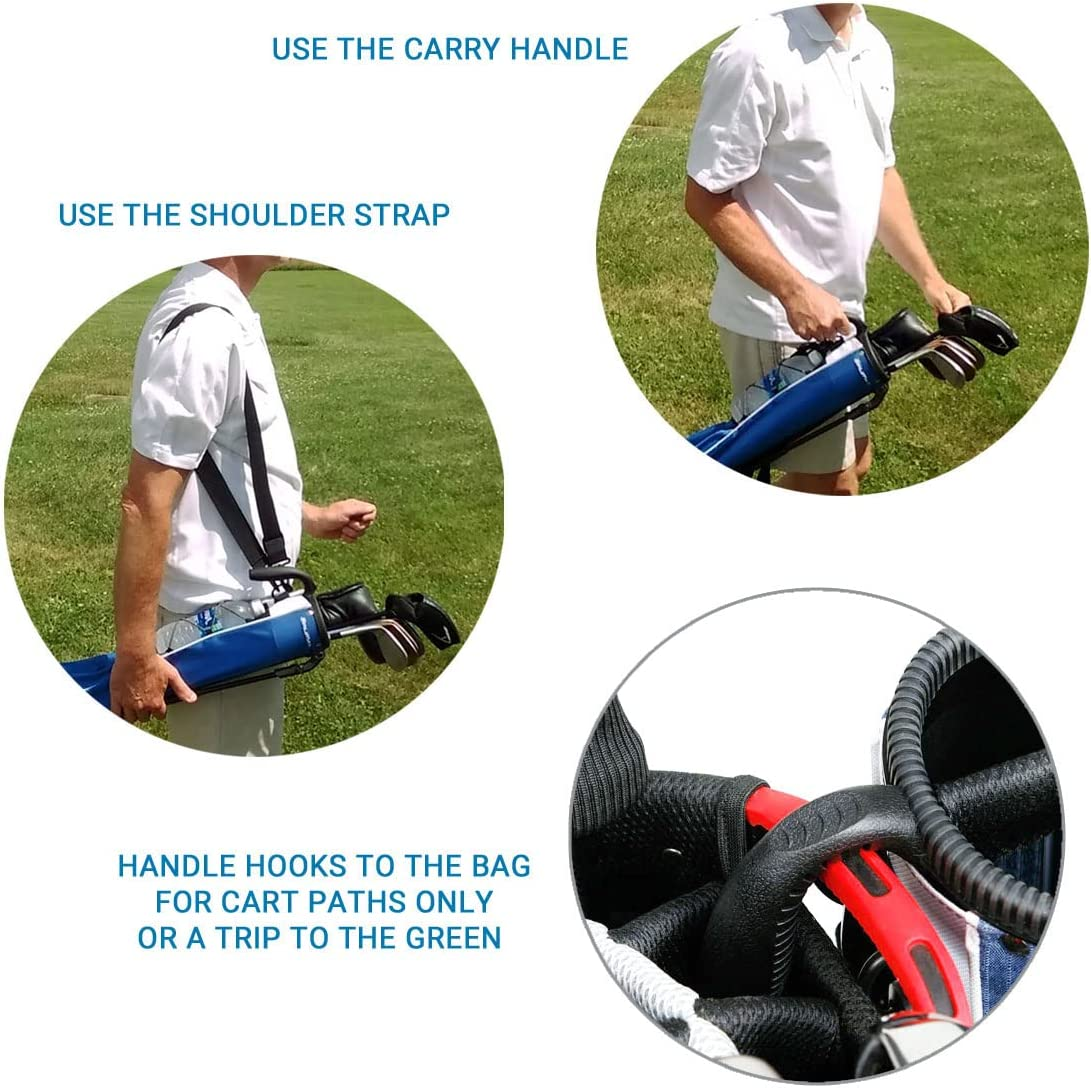 USE THE CARRY HANDLE

USE THE SHOULDER STRAP

HANDLE HOOKS TO THE BAG FOR CART PATHS ONLY OR A TRIP TO THE GREEN