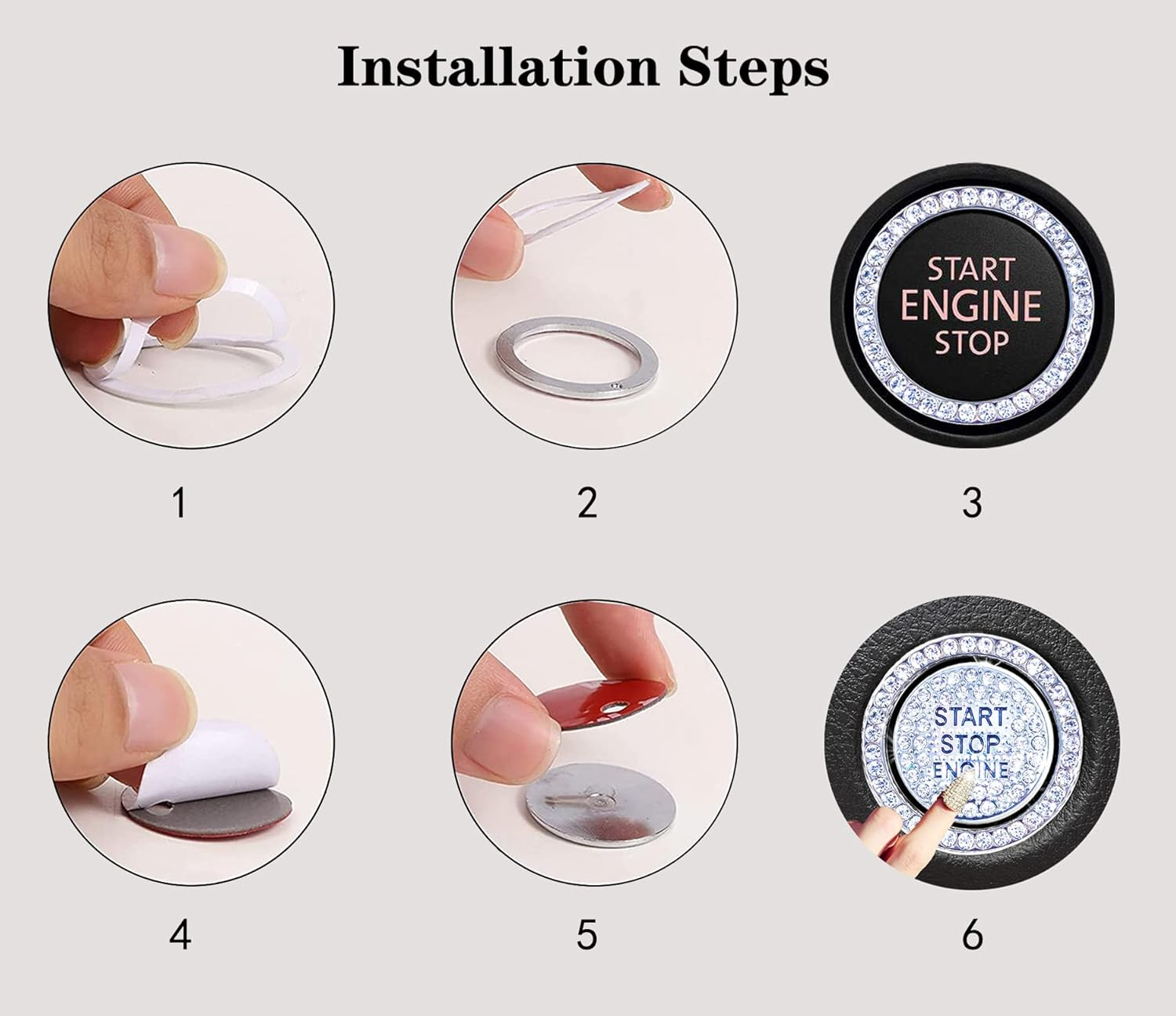 Installation Steps

START
ENGINE
STOP

1

2

3

START
STOP
ENGINE

4

5

6