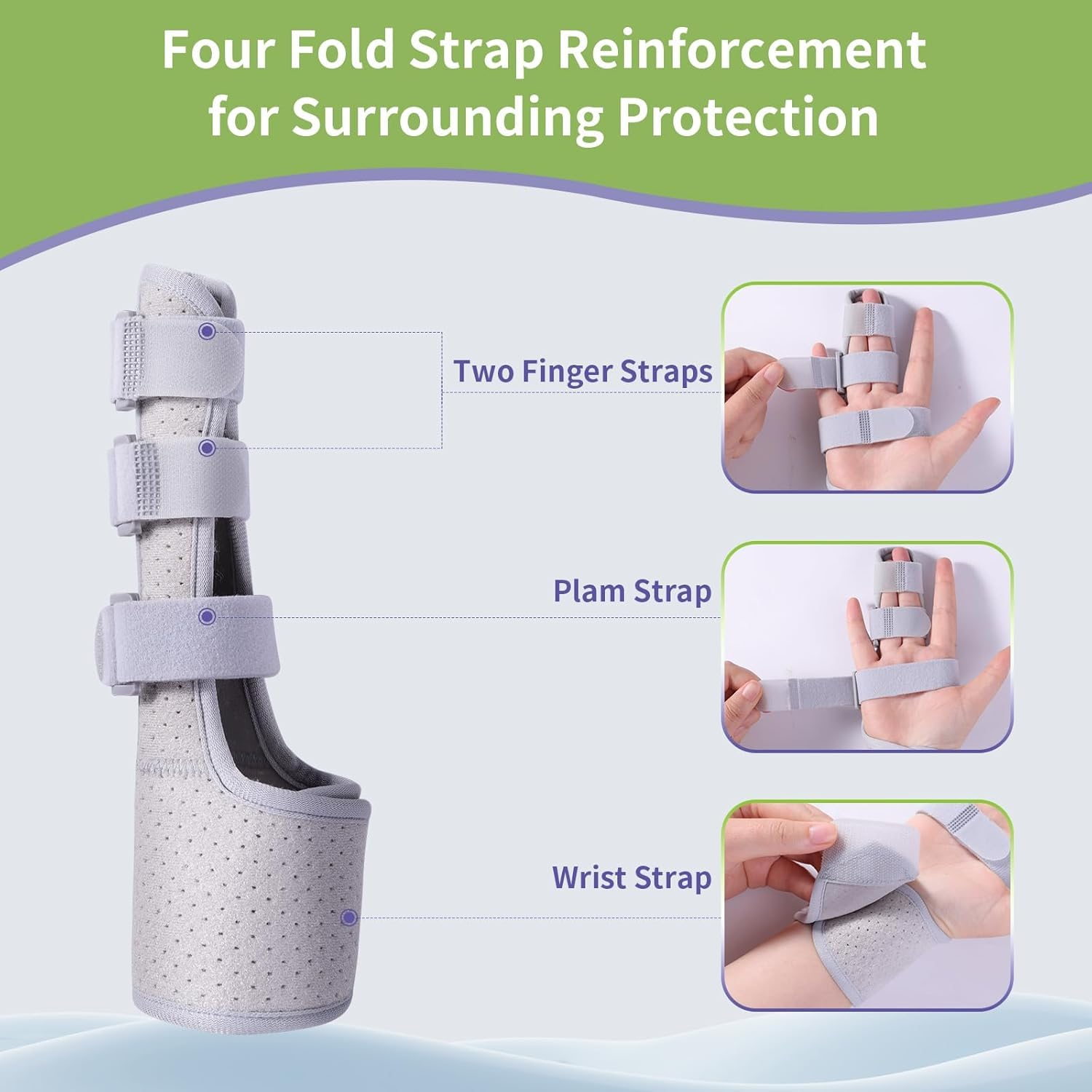 Four Fold Strap Reinforcement for Surrounding Protection

Two Finger Straps

Plam Strap

Wrist Strap