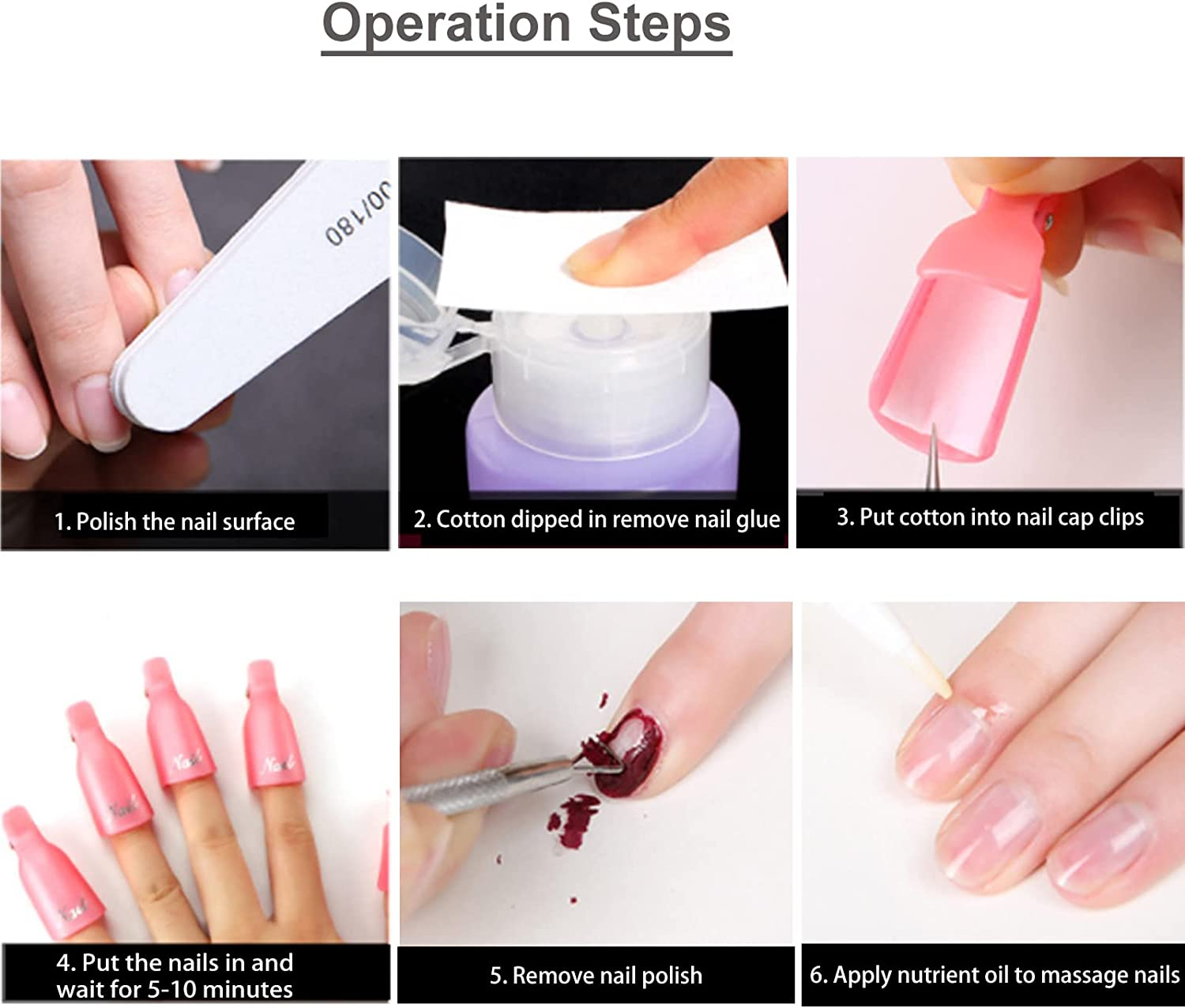 Operation Steps

00/180

1. Polish the nail surface

2. Cotton dipped in remove nail glue

3. Put cotton into nail cap clips

Nail

Nail

Nail

Nail

4. Put the nails in and wait for 5-10 minutes

5. Remove nail polish

6. Apply nutrient oil to massage nails