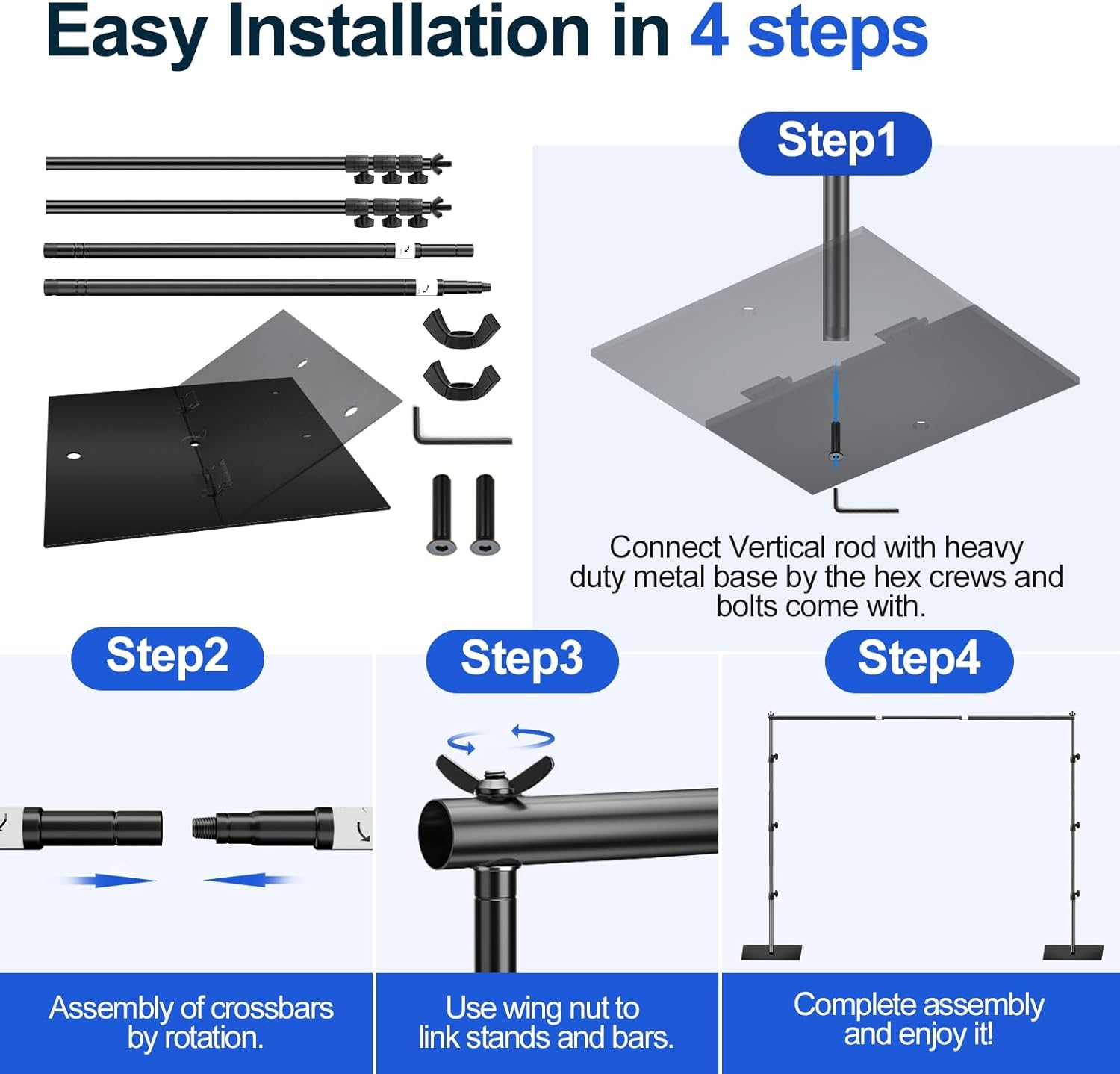 Easy Installation in 4 steps

Step1

Connect Vertical rod with heavy duty metal base by the hex crews and bolts come with.

Step2

Assembly of crossbars by rotation.

Step3

Use wing nut to link stands and bars.

Step4

Complete assembly and enjoy it!