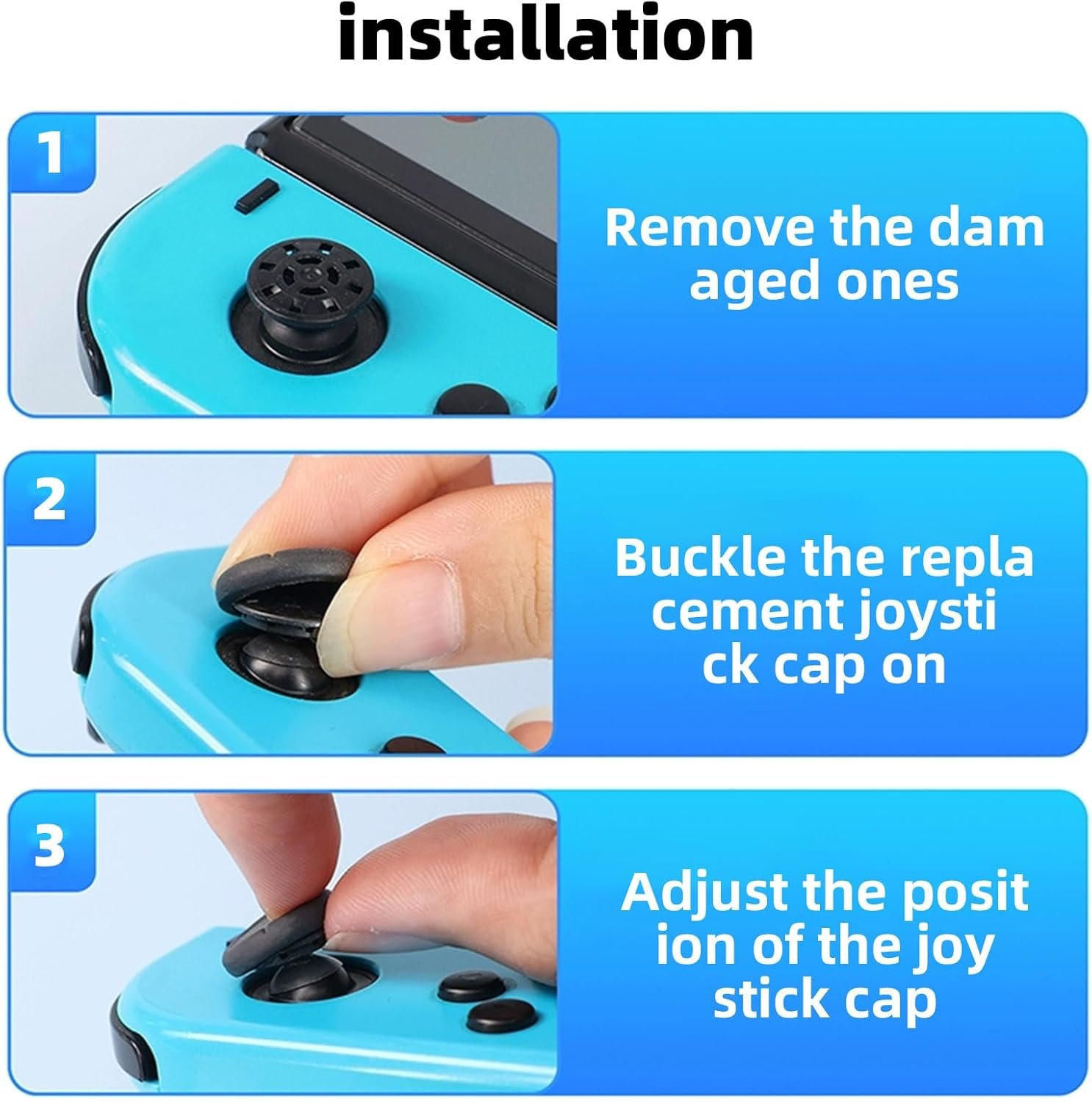 installation

1

Remove the dam aged ones

2

Buckle the repla cement joysti ck cap on

3

Adjust the posit ion of the joy stick cap