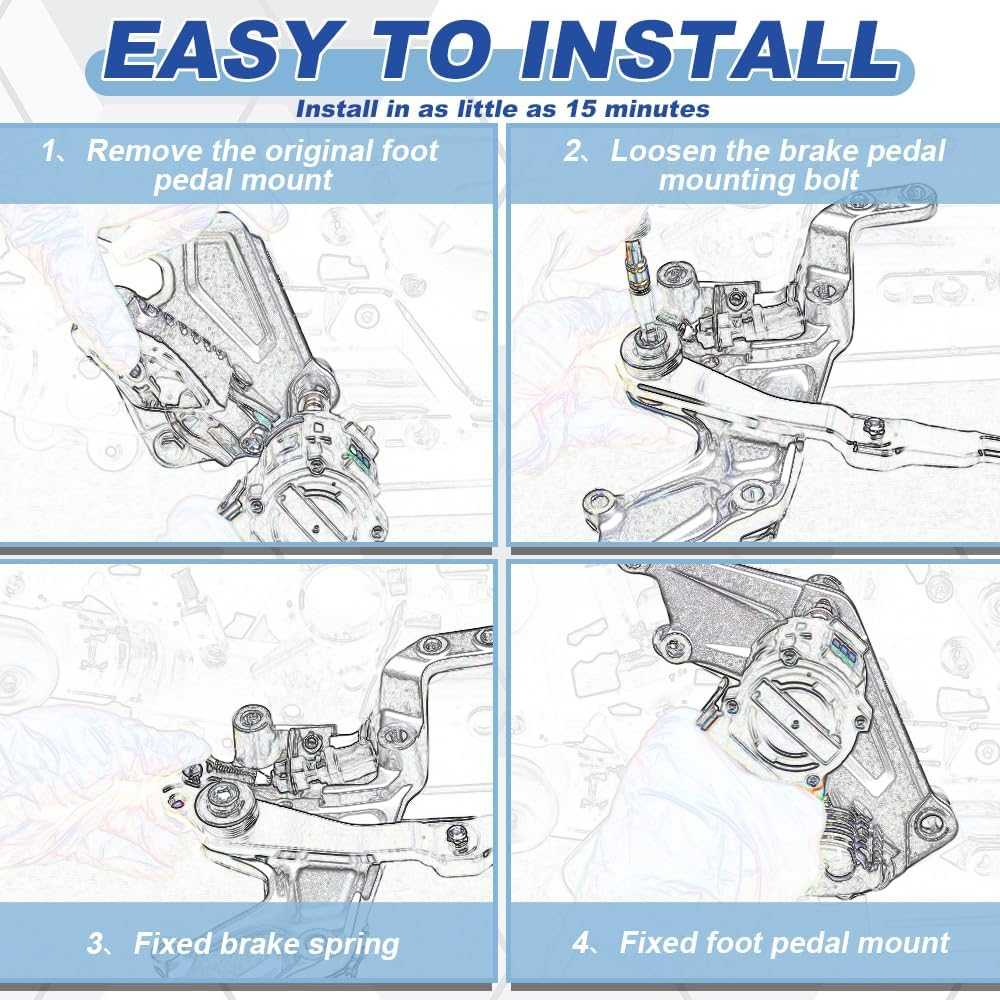 EASY TO INSTALL

Install in as little as 15 minutes

1、Remove the original foot pedal mount

2、Loosen the brake pedal mounting bolt

3、Fixed brake spring

4、Fixed foot pedal mount