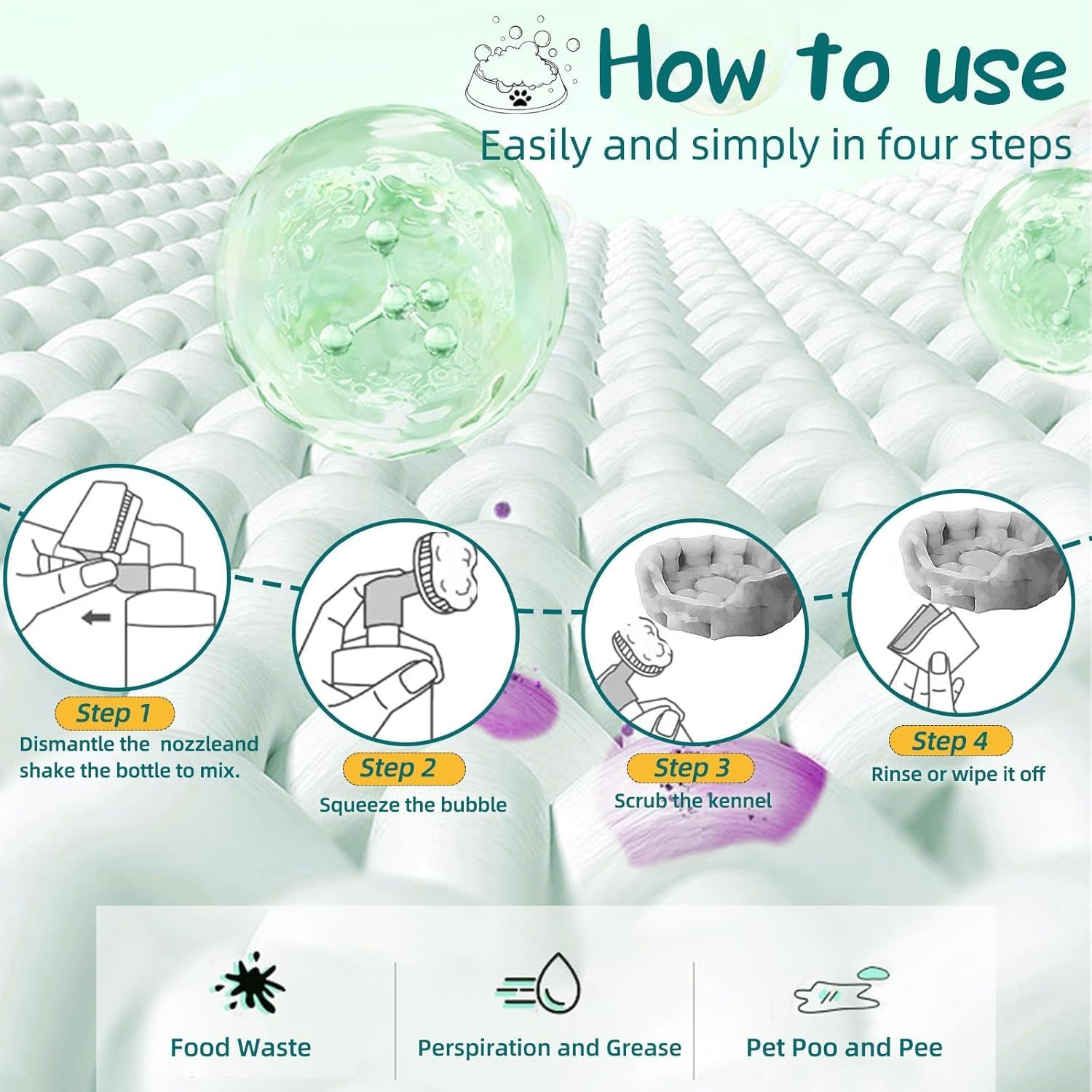 How to use
Easily and simply in four steps

Step 1
Dismantle the nozzleand shake the bottle to mix.

Step 2
Squeeze the bubble

Step 3
Scrub the kennel

Step 4
Rinse or wipe it off

Food Waste

Perspiration and Grease

Pet Poo and Pee