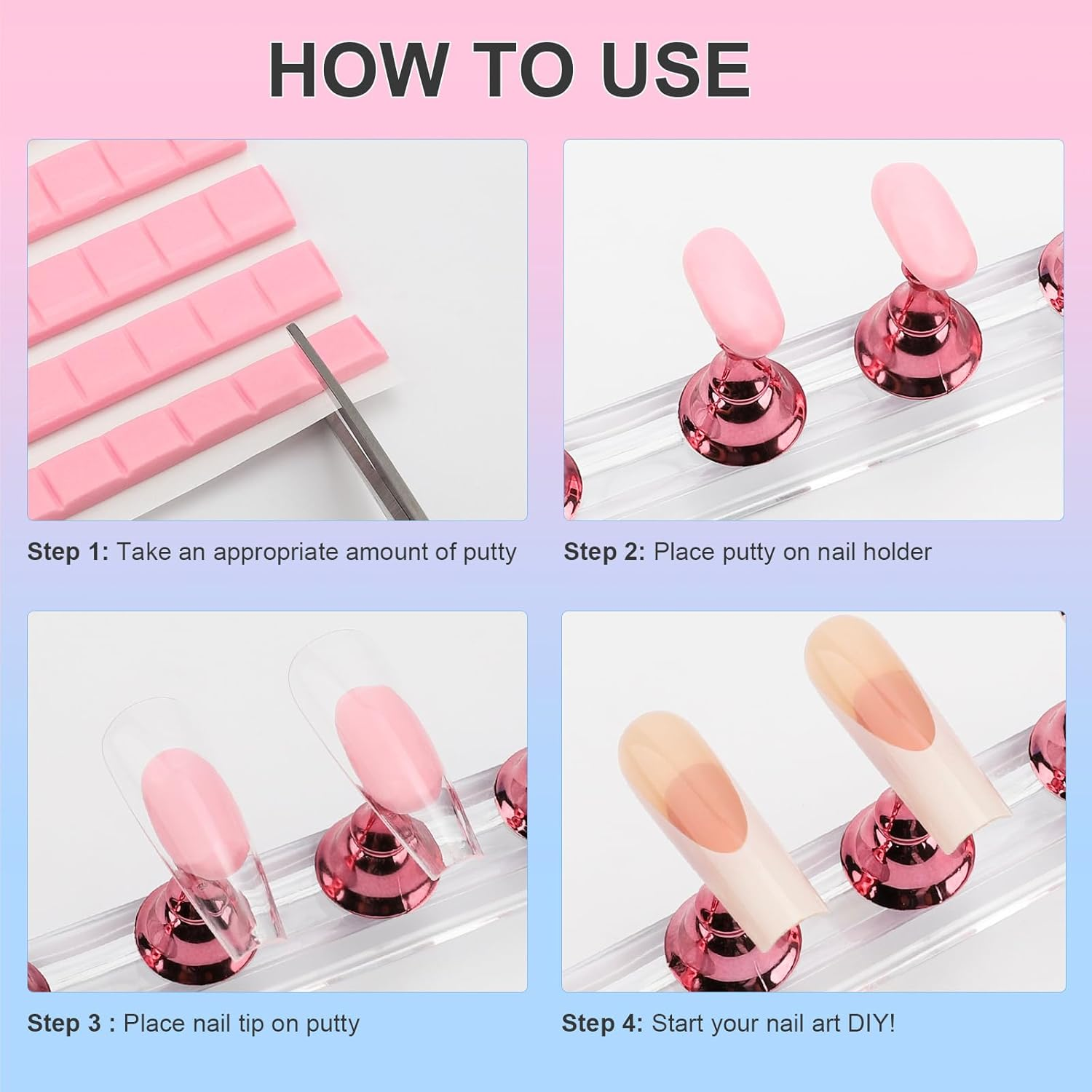 HOW TO USE

Step 1: Take an appropriate amount of putty

Step 2: Place putty on nail holder

Step 3 : Place nail tip on putty

Step 4: Start your nail art DIY!