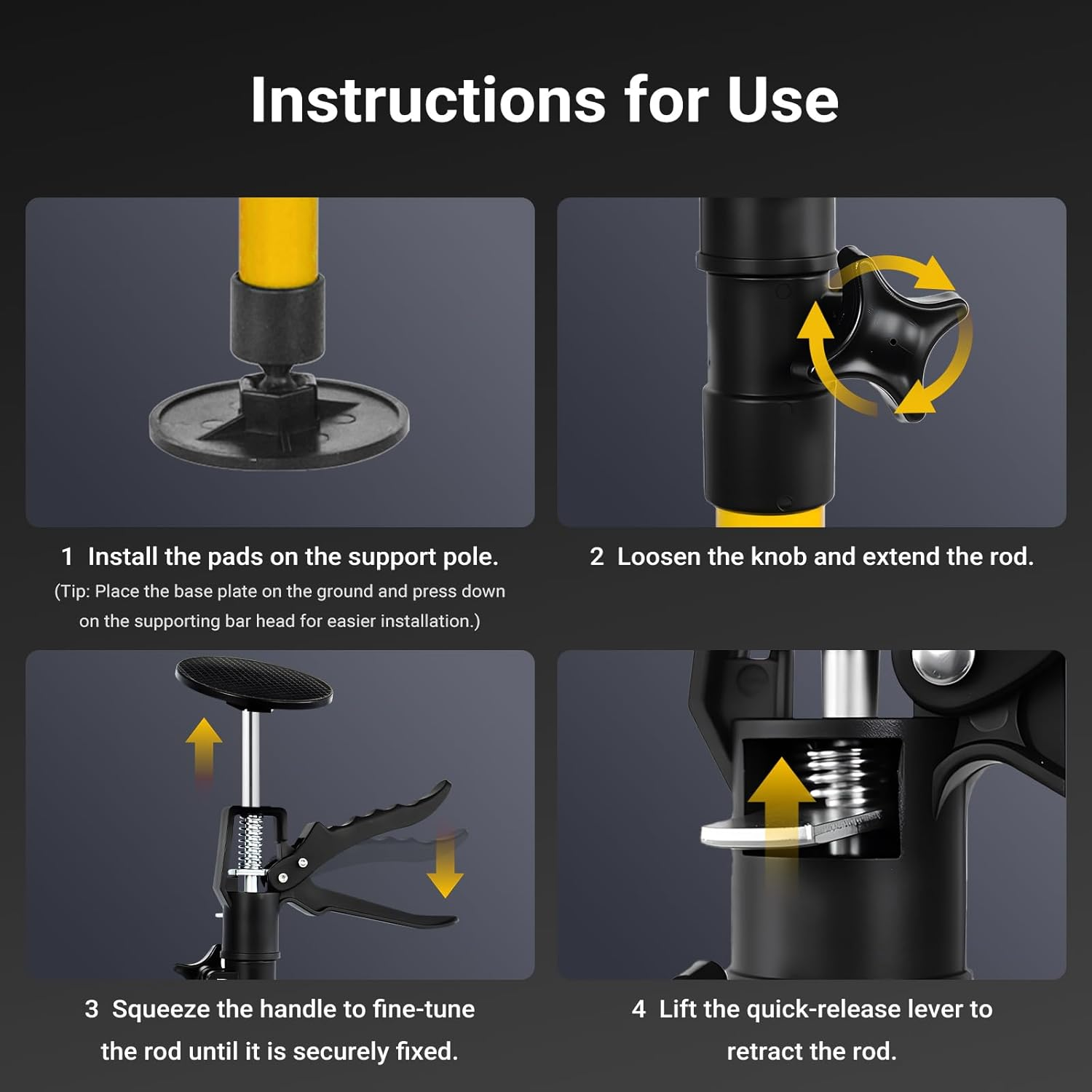 Instructions for Use

1 Install the pads on the support pole.
(Tip: Place the base plate on the ground and press down on the supporting bar head for easier installation.)

2 Loosen the knob and extend the rod.

3 Squeeze the handle to fine-tune the rod until it is securely fixed.

4 Lift the quick-release lever to retract the rod.