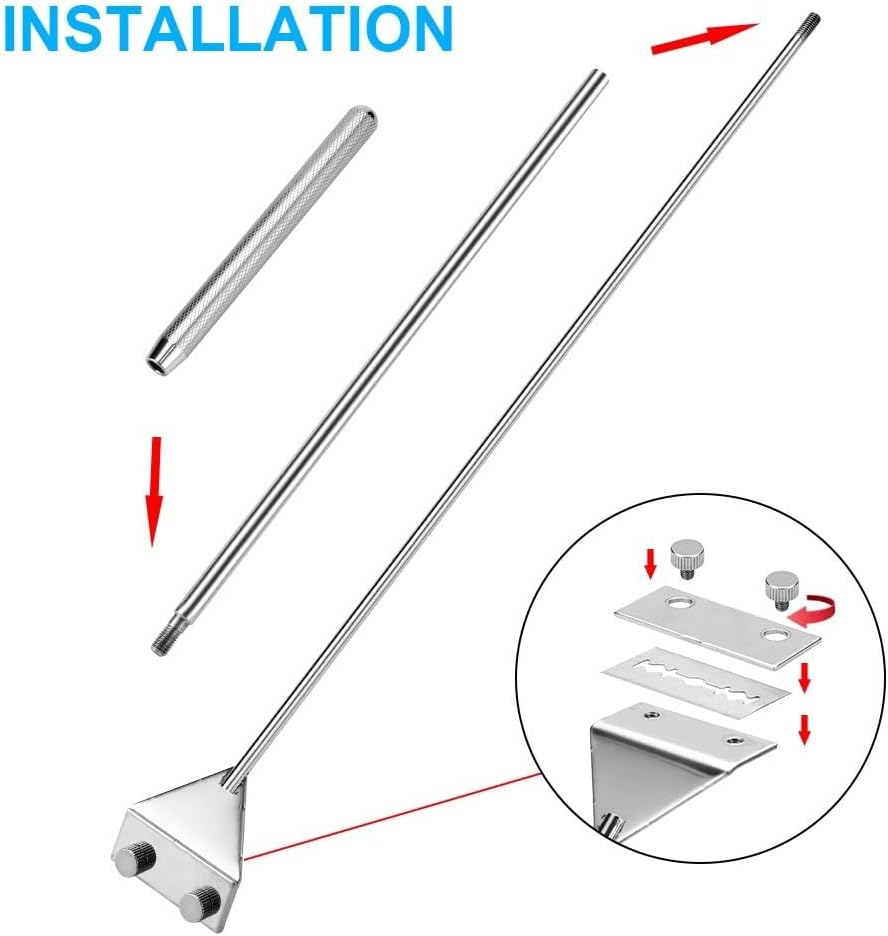 INSTALLATION