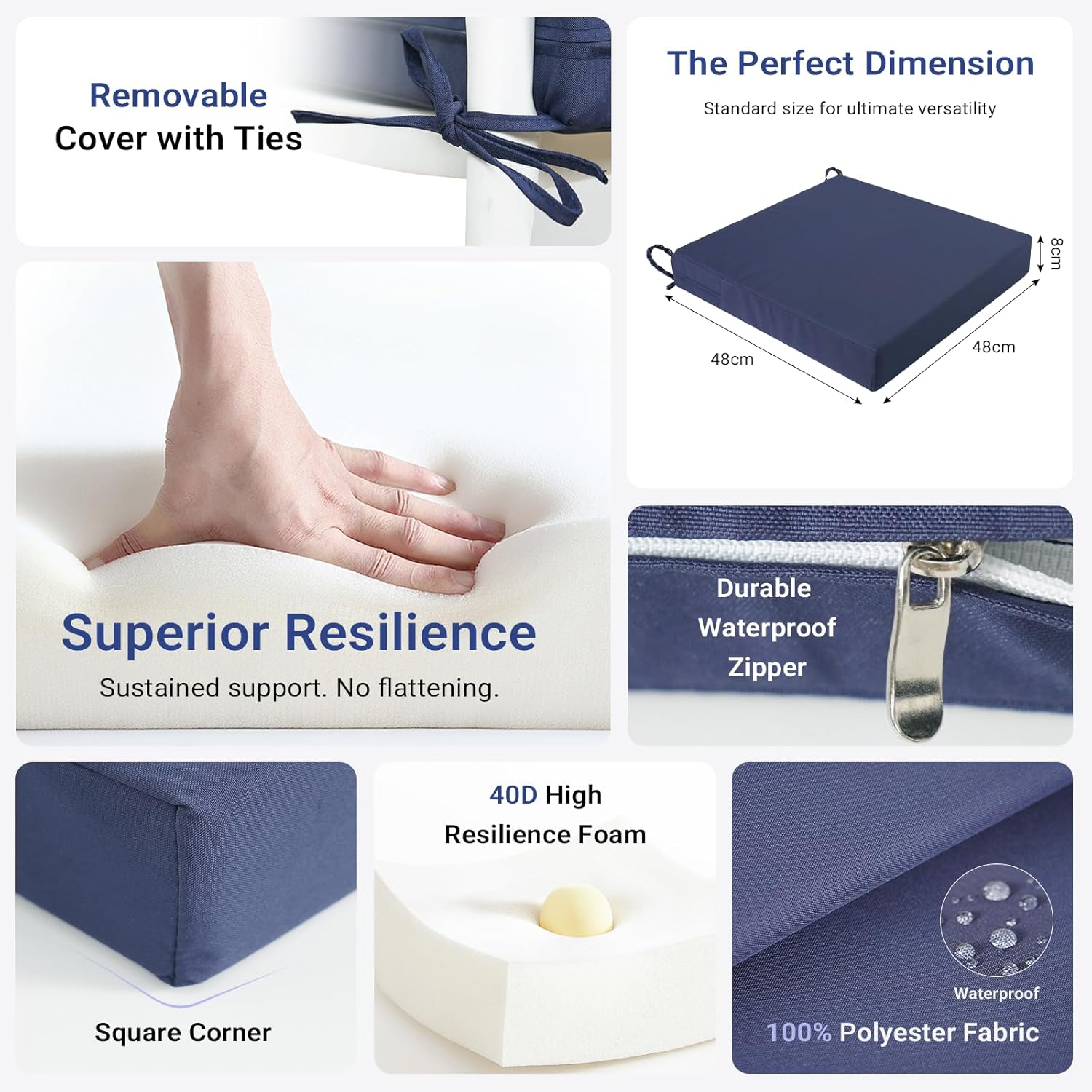 Removable
Cover with Ties

The Perfect Dimension
Standard size for ultimate versatility

8cm
48cm
48cm

Superior Resilience
Sustained support. No flattening.

Durable
Waterproof
Zipper

Square Corner

40D High
Resilience Foam

Waterproof
100% Polyester Fabric