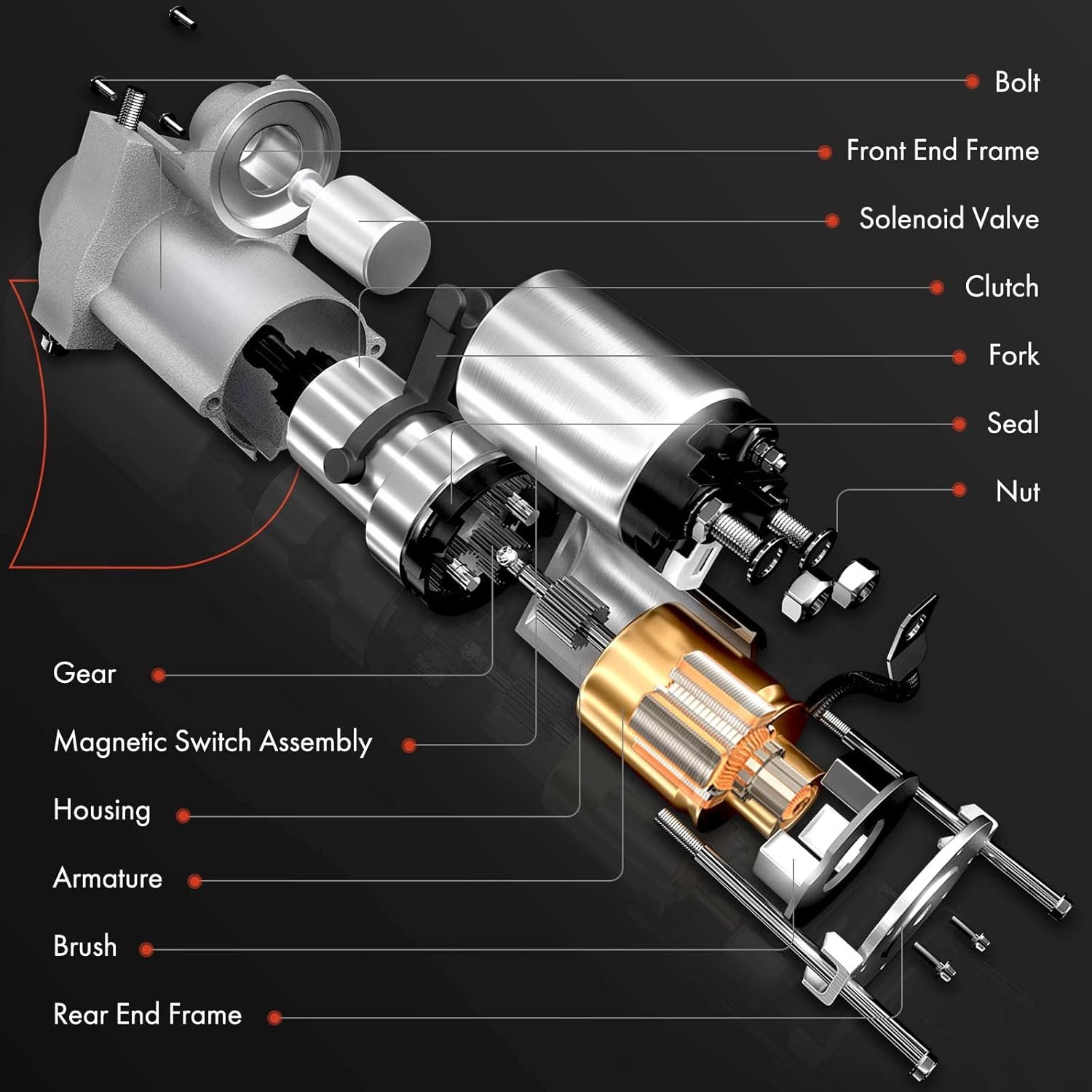 Bolt

Front End Frame

Solenoid Valve

Clutch

Fork

Seal

Nut

Gear

Magnetic Switch Assembly

Housing

Armature

Brush

Rear End Frame