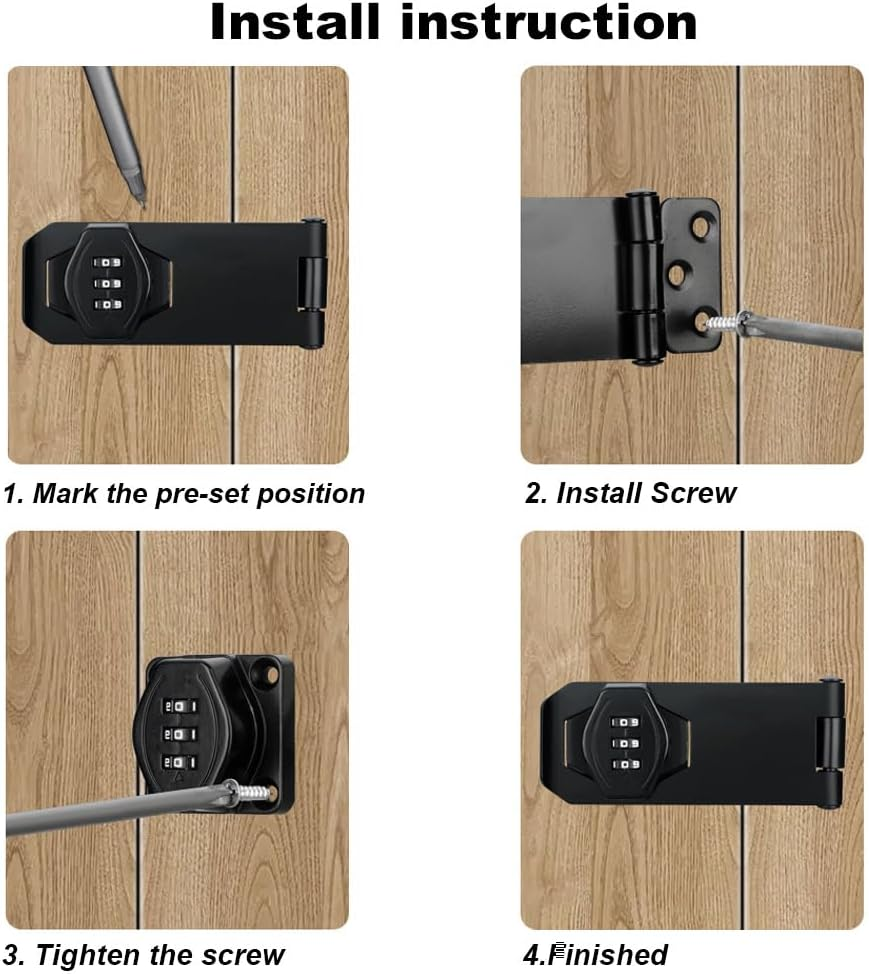 Install instruction

1. Mark the pre-set position

2. Install Screw

3. Tighten the screw

4.Finished