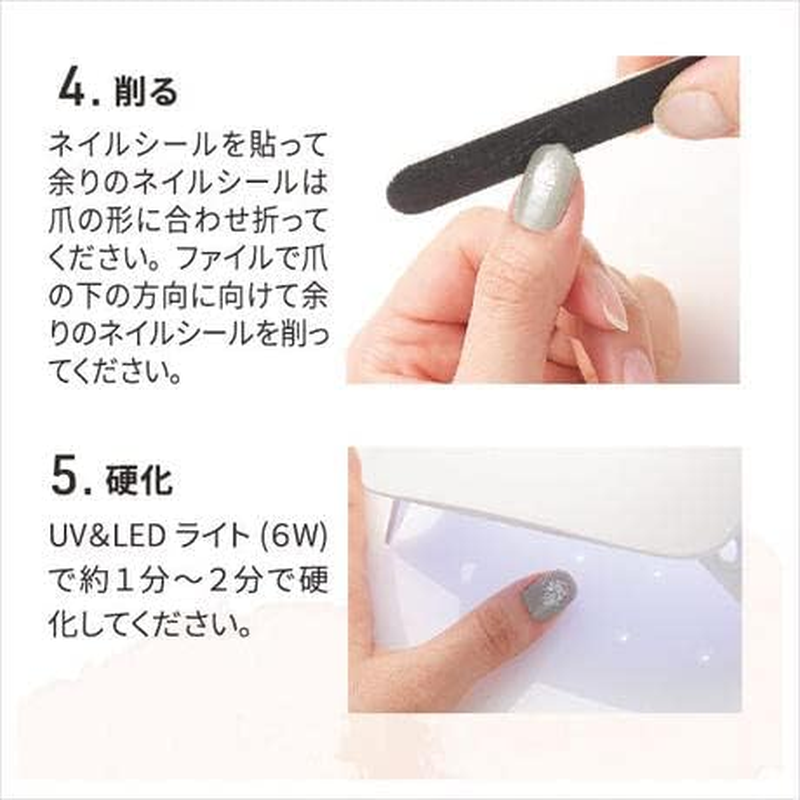 4. 削る

ネイルシールを貼って余りのネイルシールは爪の形に合わせ折ってください。ファイルで爪の下の方向に向けて余りのネイルシールを削ってください。

5. 硬化

UV&LED ライト (6W) で約１分～２分で硬化してください。