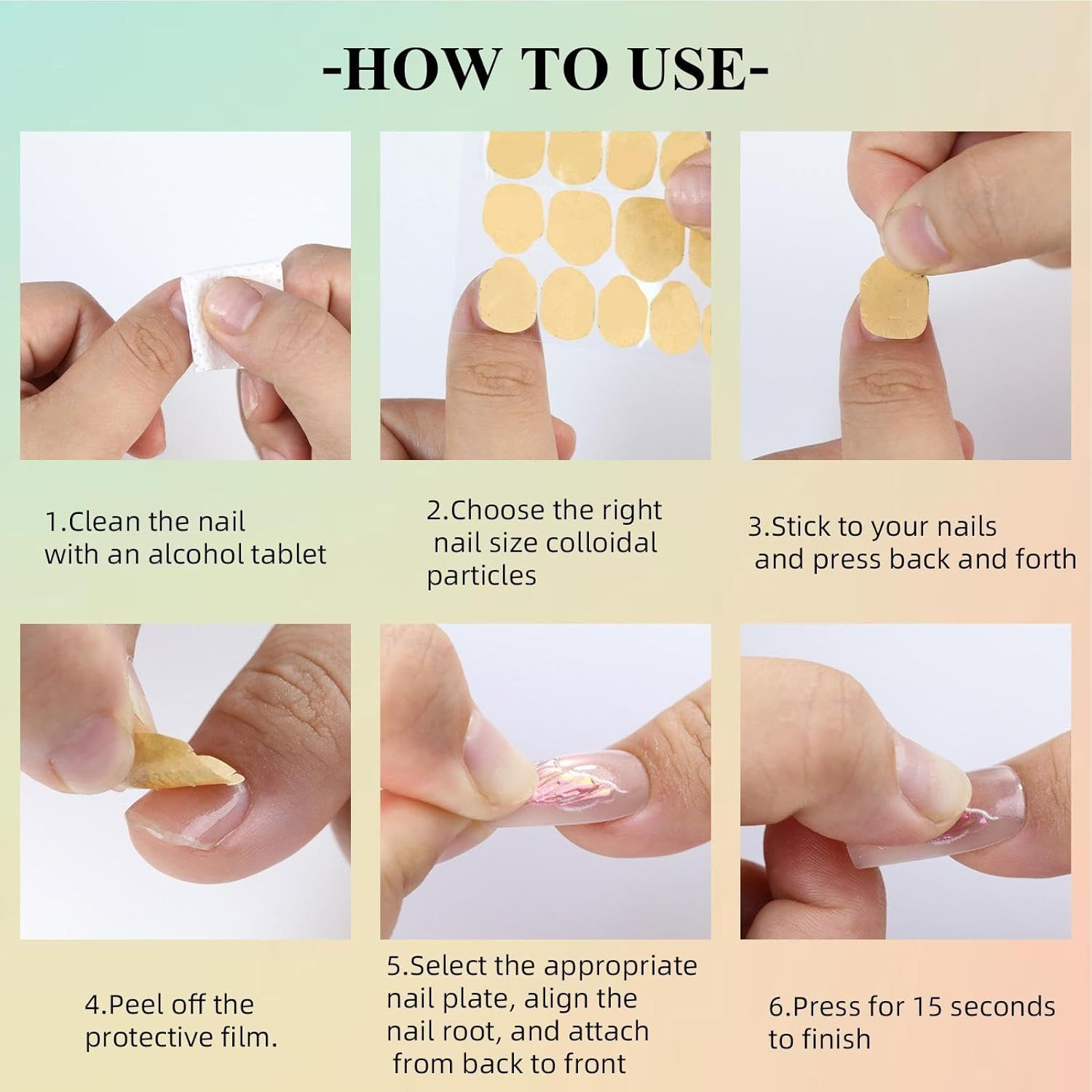 -HOW TO USE-

1.Clean the nail with an alcohol tablet

2.Choose the right nail size colloidal particles

3.Stick to your nails and press back and forth

4.Peel off the protective film.

5.Select the appropriate nail plate, align the nail root, and attach from back to front

6.Press for 15 seconds to finish