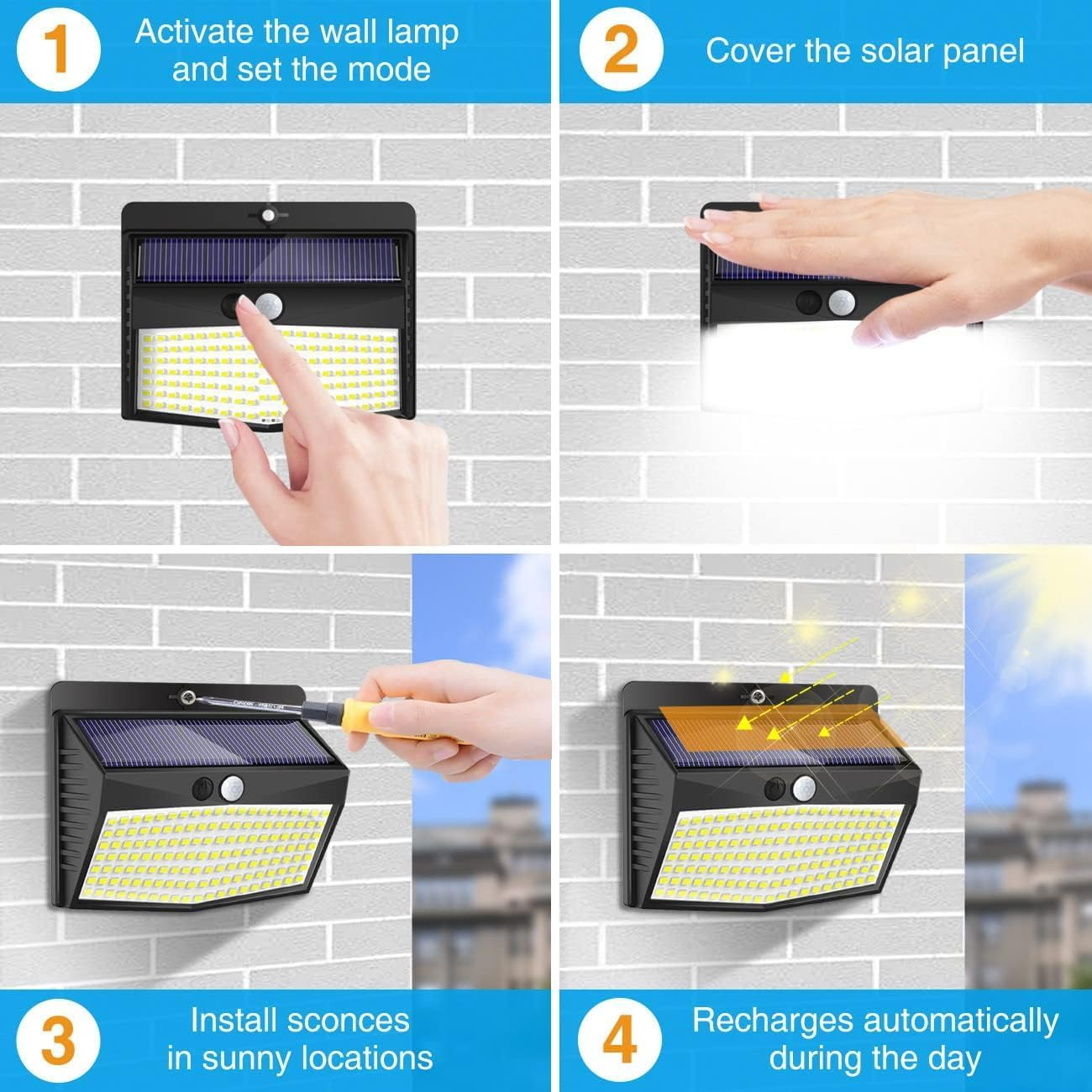 1 Activate the wall lamp and set the mode

2 Cover the solar panel

3 Install sconces in sunny locations

4 Recharges automatically during the day