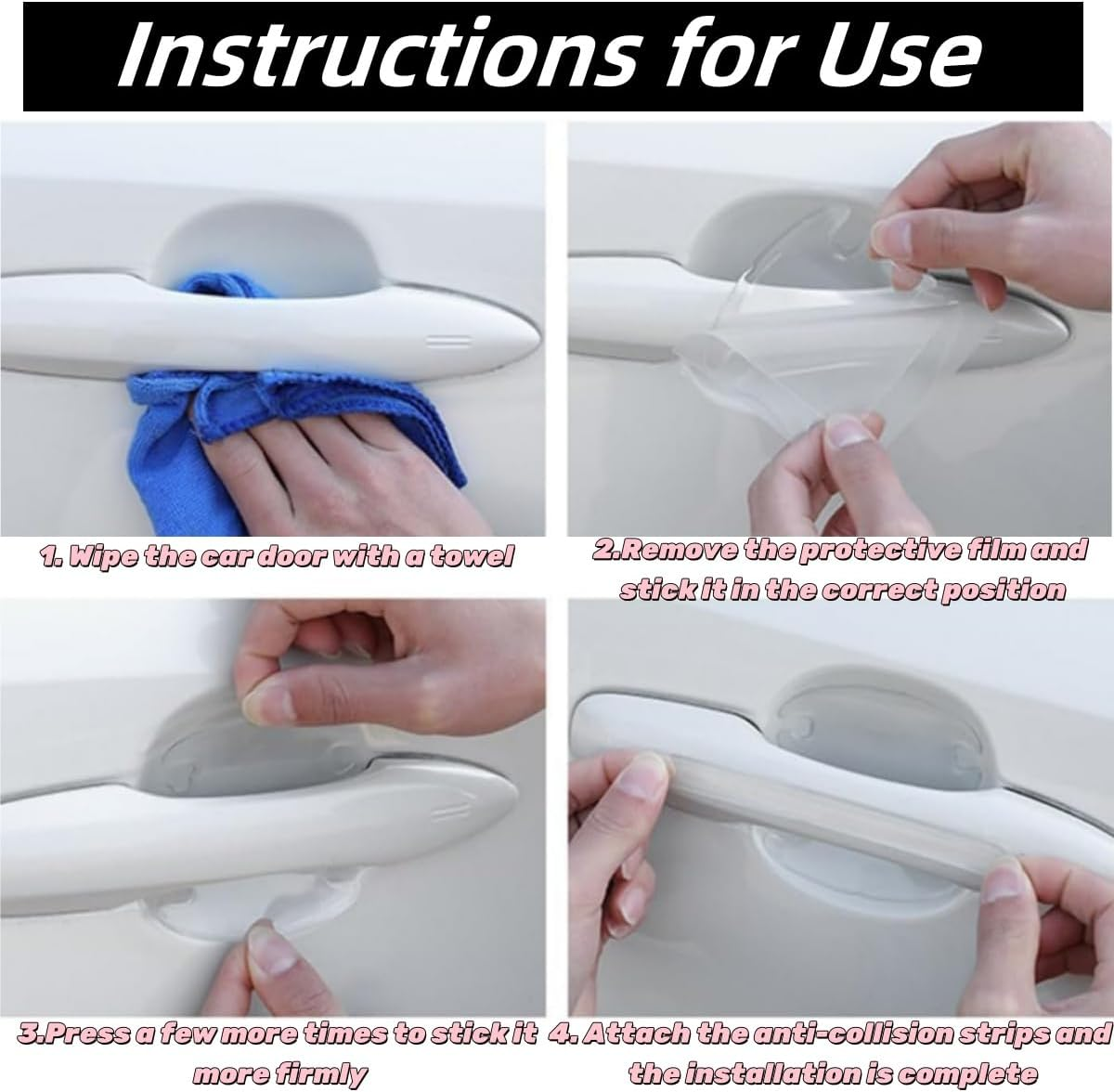 Instructions for Use

1. Wipe the car door with a towel

2.Remove the protective film and stick it in the correct position

3.Press a few more times to stick it more firmly

4. Attach the anti-collision strips and the installation is complete