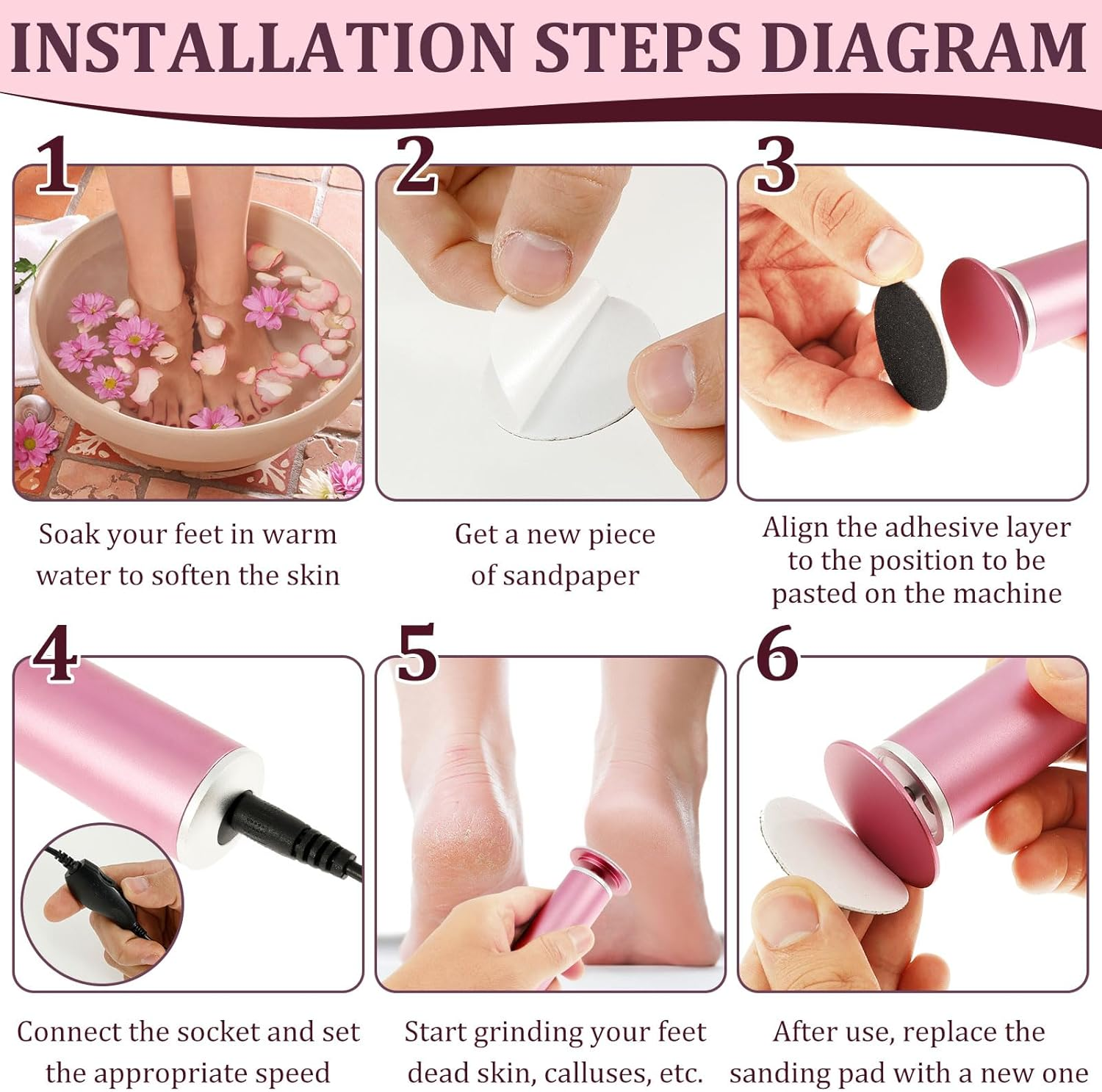 INSTALLATION STEPS DIAGRAM

1

Soak your feet in warm water to soften the skin

2

Get a new piece of sandpaper

3

Align the adhesive layer to the position to be pasted on the machine

4

Connect the socket and set the appropriate speed

5

Start grinding your feet dead skin, calluses, etc.

6

After use, replace the sanding pad with a new one