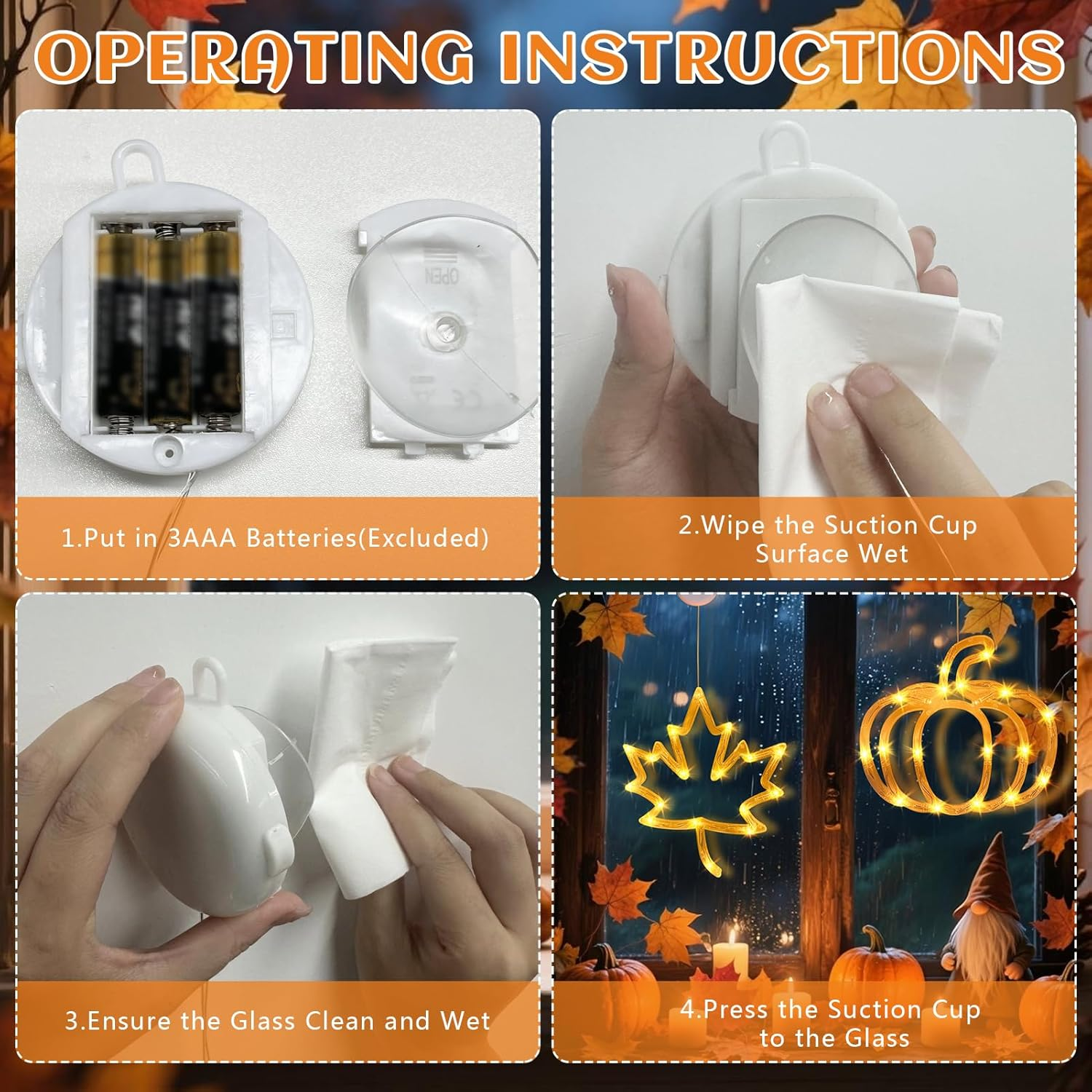 OPERATING INSTRUCTIONS

OPEN

1.Put in 3AAA Batteries(Excluded)

2.Wipe the Suction Cup Surface Wet

3.Ensure the Glass Clean and Wet

4.Press the Suction Cup to the Glass