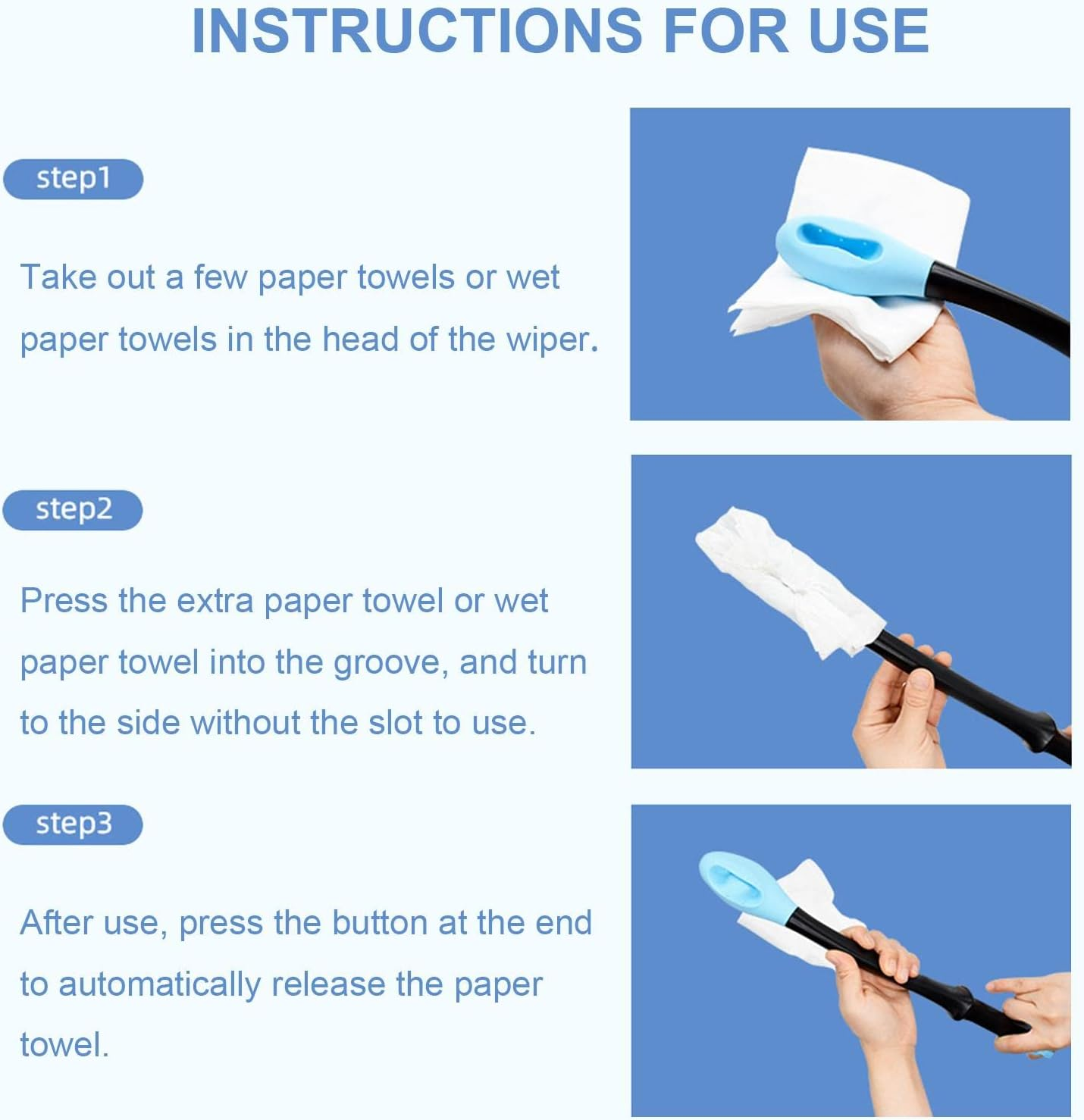 INSTRUCTIONS FOR USE

step1

Take out a few paper towels or wet paper towels in the head of the wiper.

step2

Press the extra paper towel or wet paper towel into the groove, and turn to the side without the slot to use.

step3

After use, press the button at the end to automatically release the paper towel.