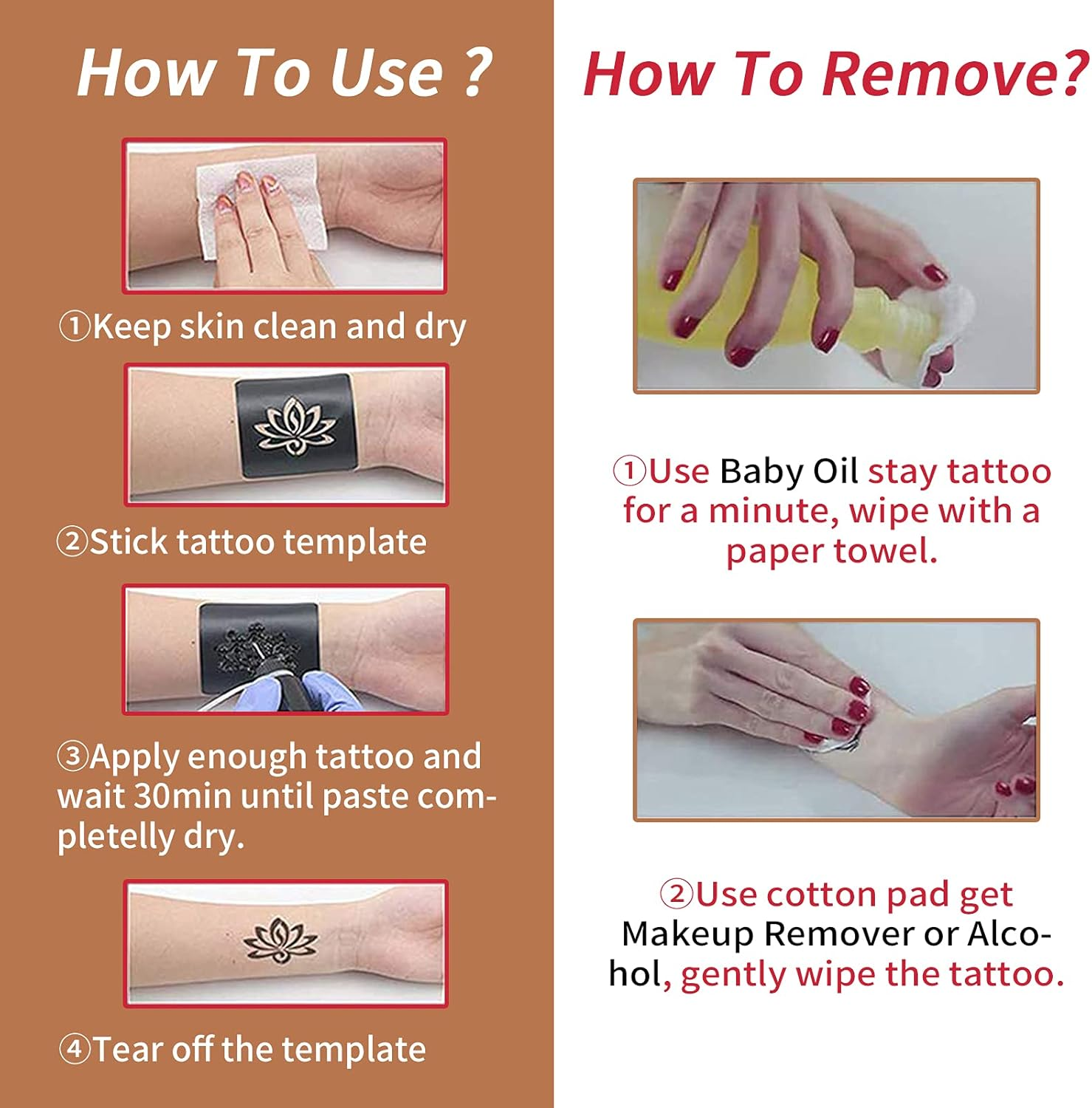 How To Use ?

①Keep skin clean and dry

②Stick tattoo template

③Apply enough tattoo and wait 30min until paste completelly dry.

④Tear off the template

How To Remove?

①Use Baby Oil stay tattoo for a minute, wipe with a paper towel.

②Use cotton pad get Makeup Remover or Alcohol, gently wipe the tattoo.