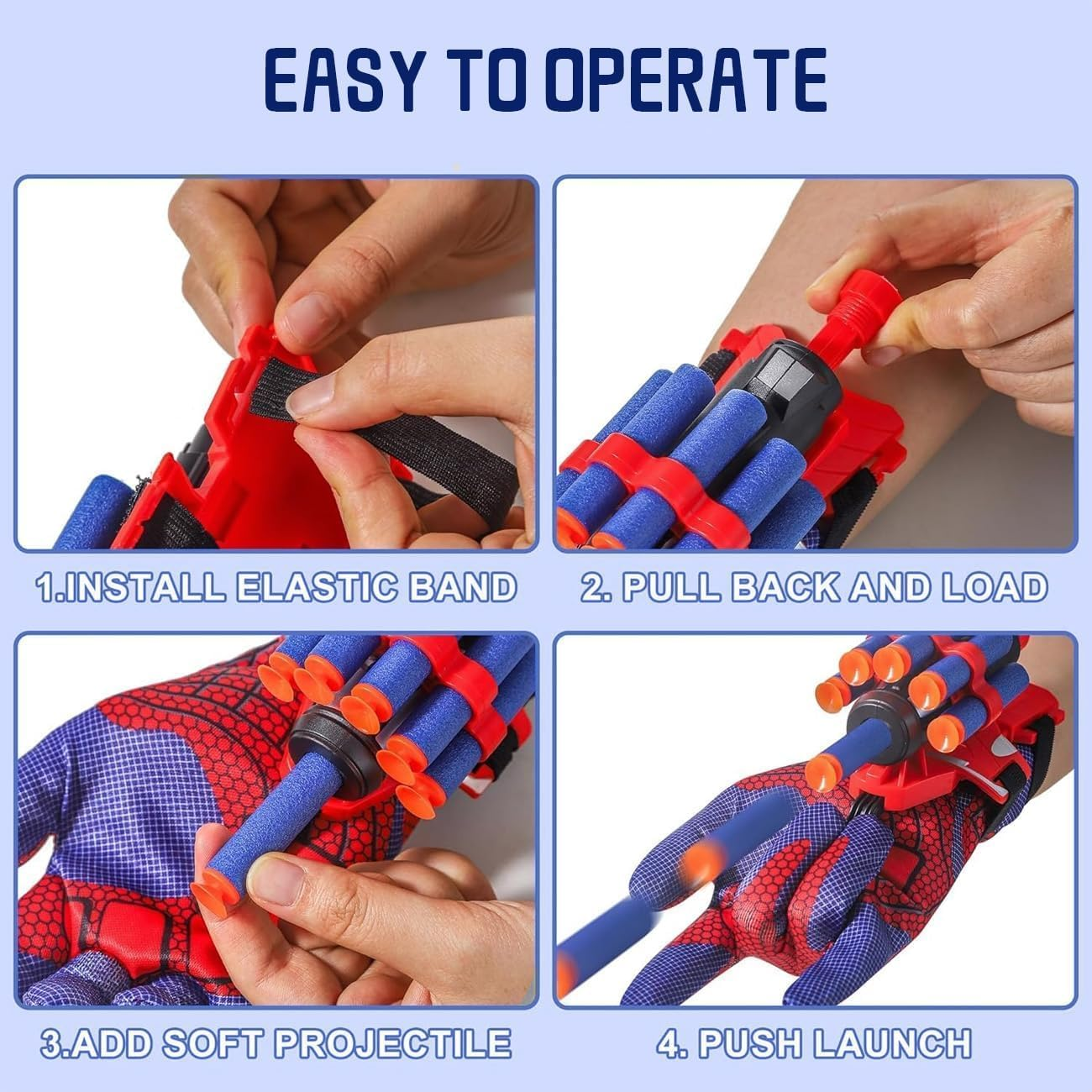 EASY TO OPERATE

1.INSTALL ELASTIC BAND

2. PULL BACK AND LOAD

3.ADD SOFT PROJECTILE

4. PUSH LAUNCH