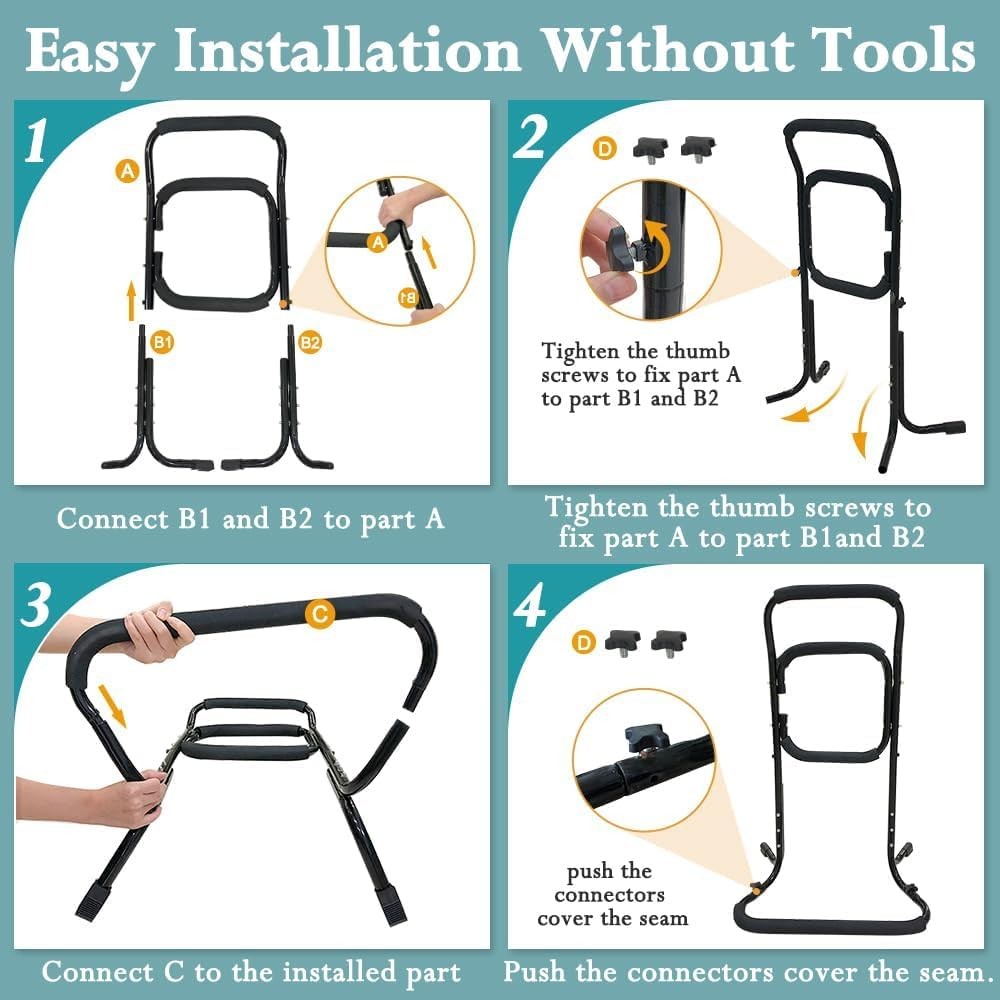 Easy Installation Without Tools

1

A

A

B1

B1

B2

Connect B1 and B2 to part A

2

D

Tighten the thumb screws to fix part A to part B1 and B2

Tighten the thumb screws to fix part A to part B1and B2

3

C

Connect C to the installed part

4

D

push the connectors cover the seam

Push the connectors cover the seam.