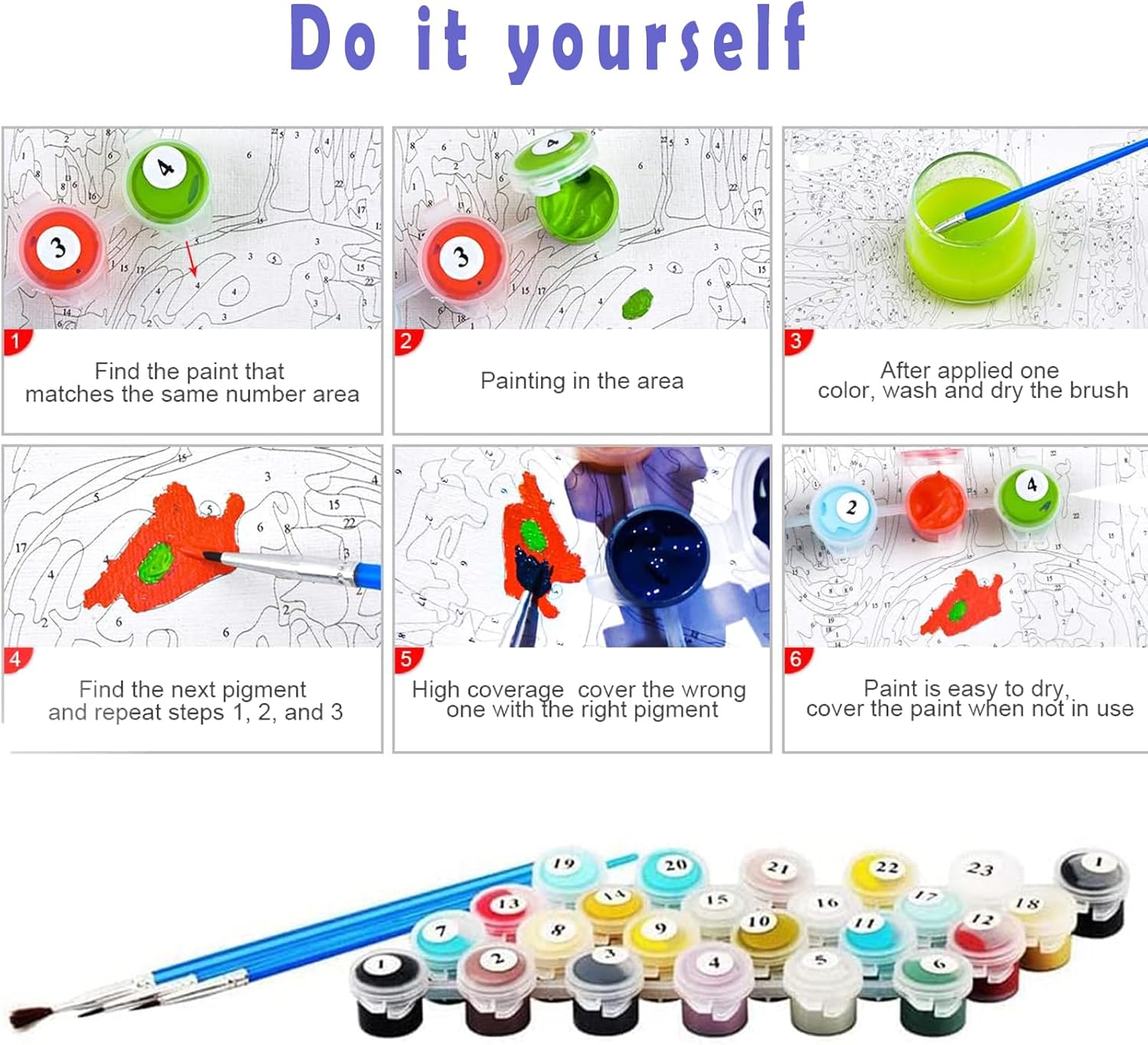 Do it yourself

1
Find the paint that matches the same number area

2
Painting in the area

3
After applied one color, wash and dry the brush

4
Find the next pigment and repeat steps 1, 2, and 3

5
High coverage cover the wrong one with the right pigment

6
Paint is easy to dry, cover the paint when not in use

19 20 21 22 23 1
13 14 15 16 17 18
7 8 9 10 11 12
1 2 3 4 5 6