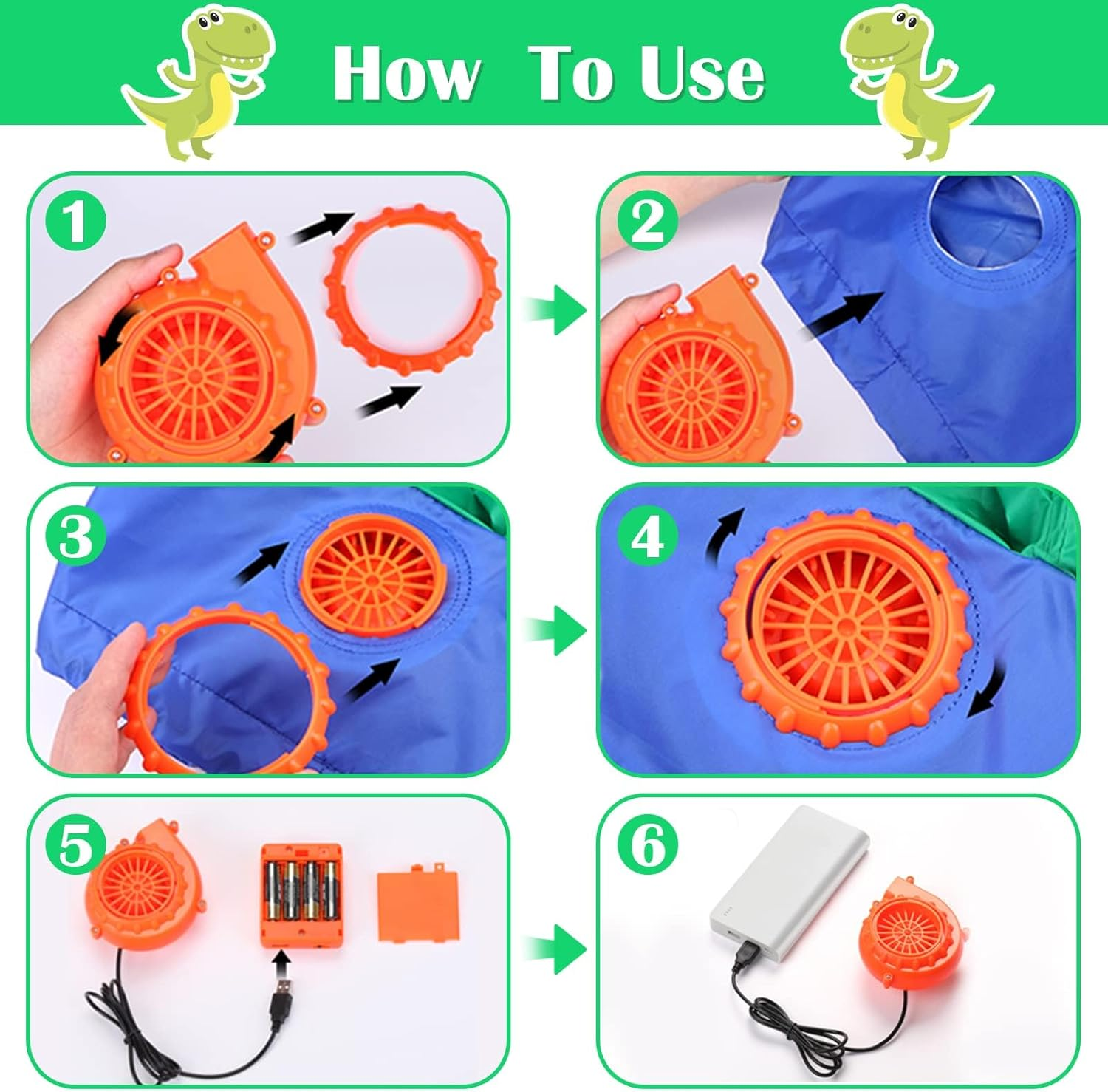 How To Use

1

2

3

4

5

6