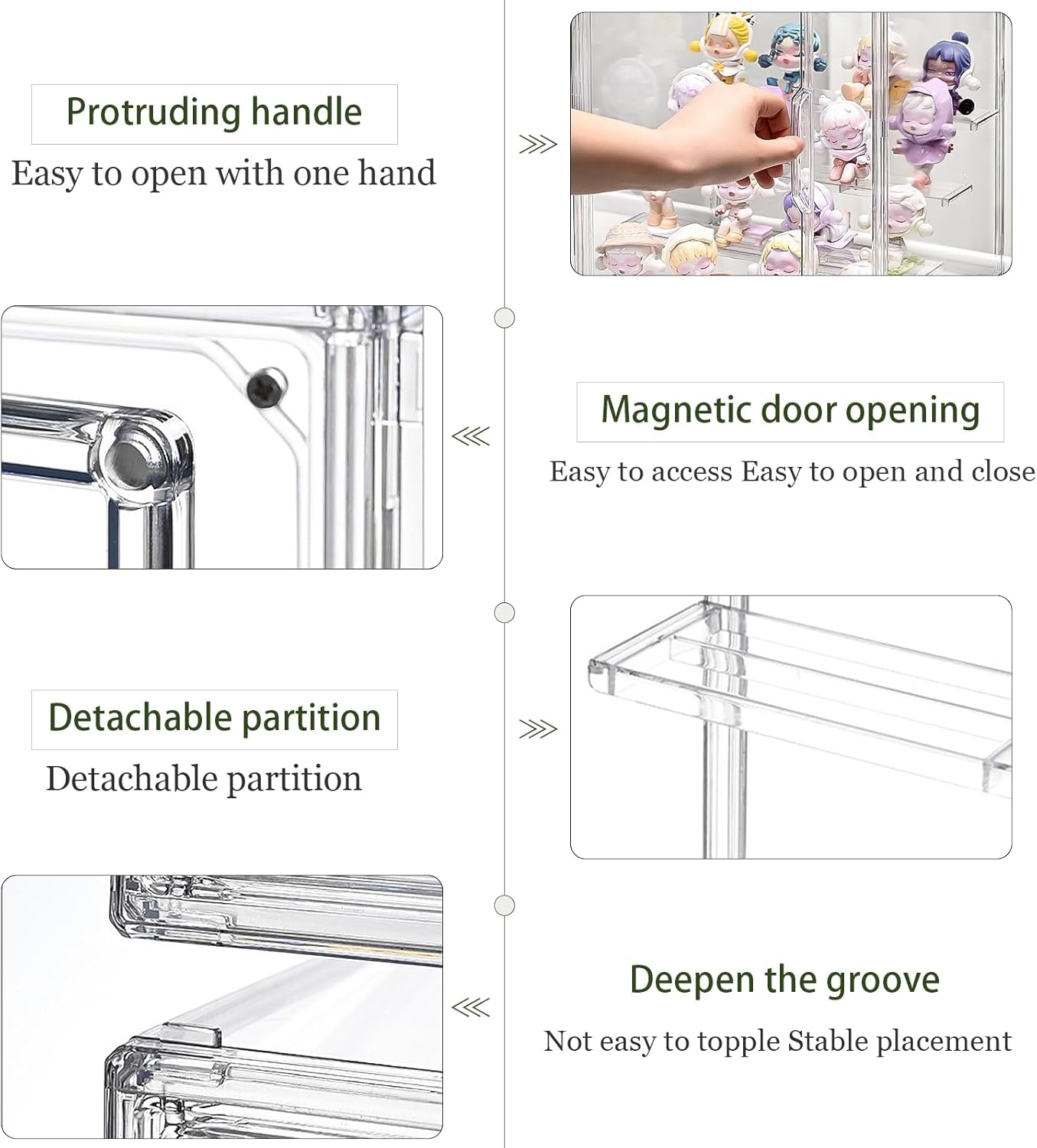 Protruding handle
Easy to open with one hand

Magnetic door opening
Easy to access Easy to open and close

Detachable partition
Detachable partition

Deepen the groove
Not easy to topple Stable placement