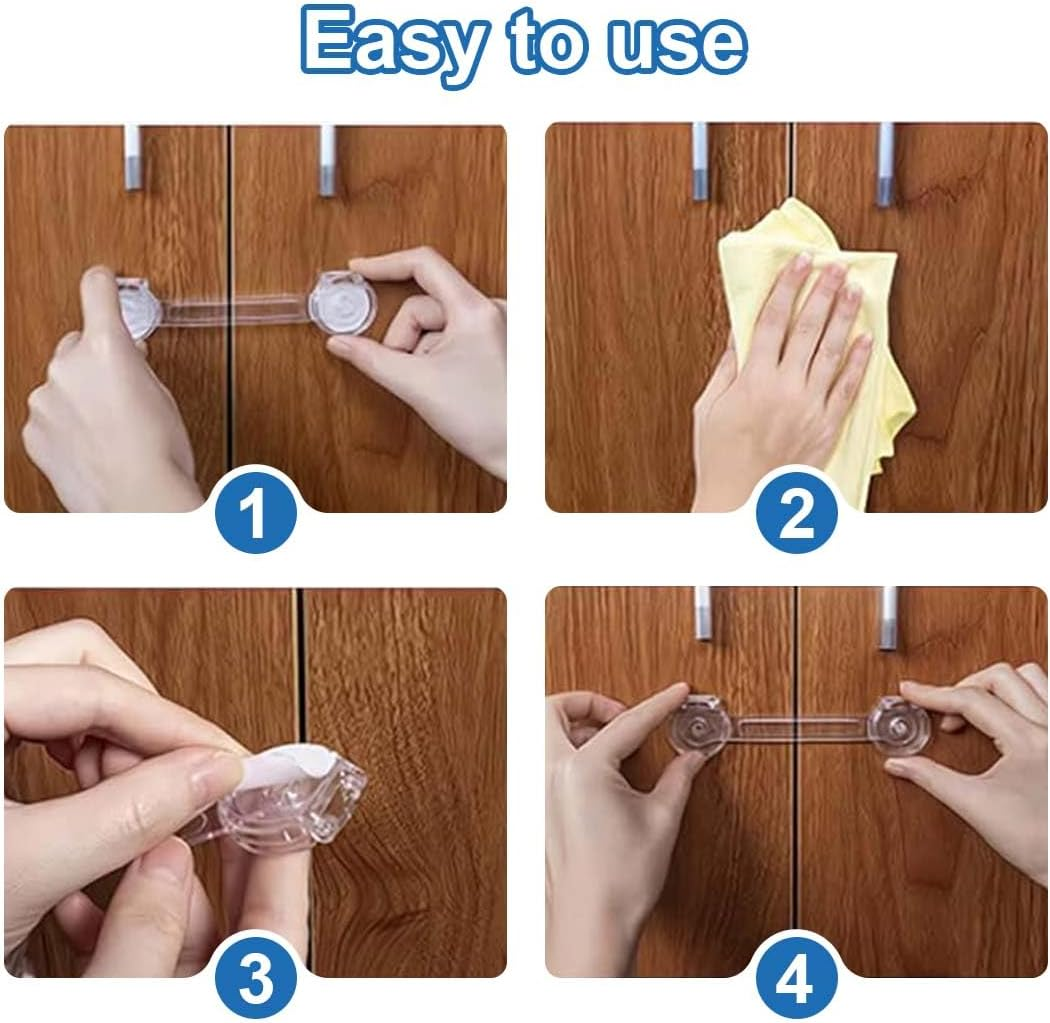 Easy to use

1

2

3

4