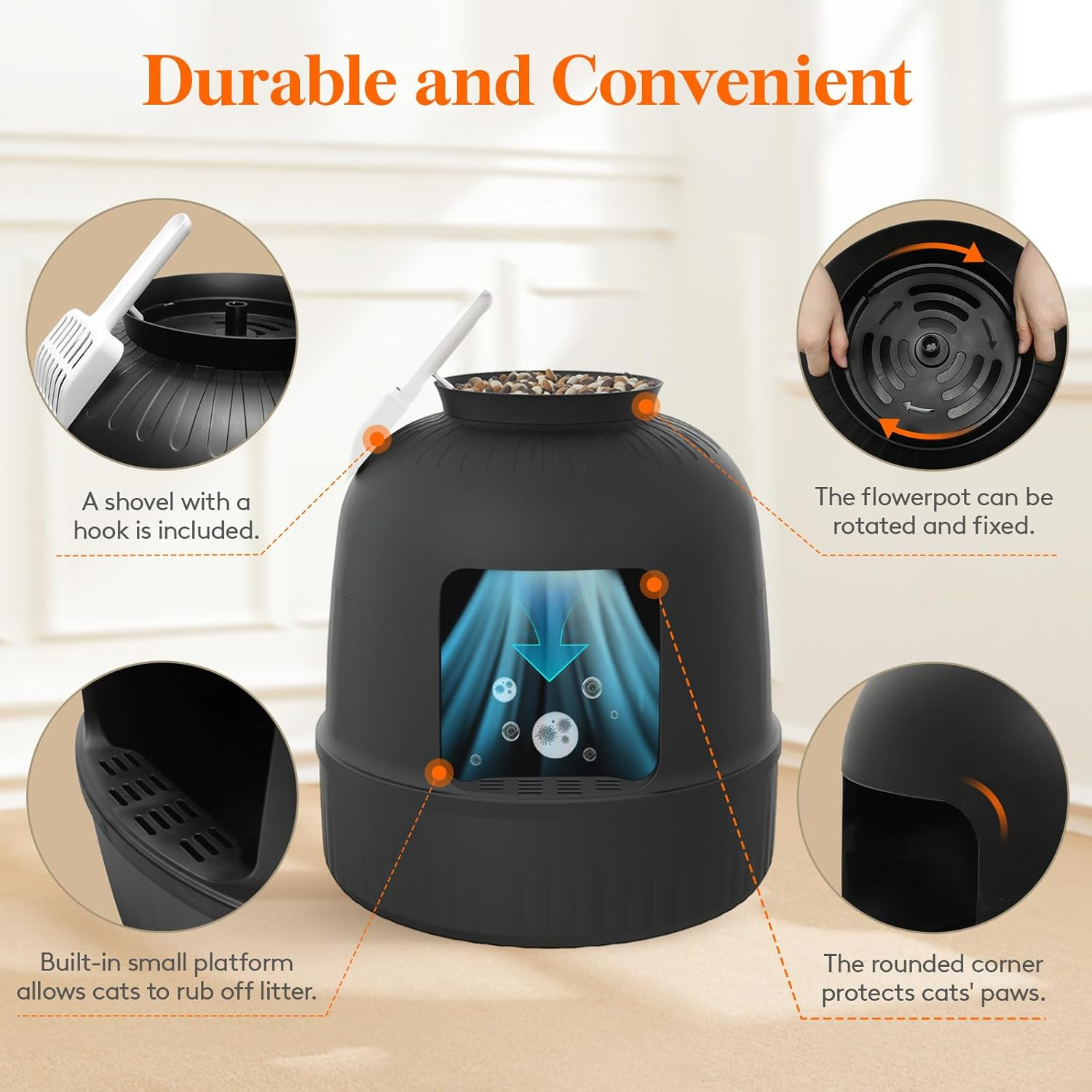 Durable and Convenient

A shovel with a hook is included.

The flowerpot can be rotated and fixed.

Built-in small platform allows cats to rub off litter.

The rounded corner protects cats' paws.