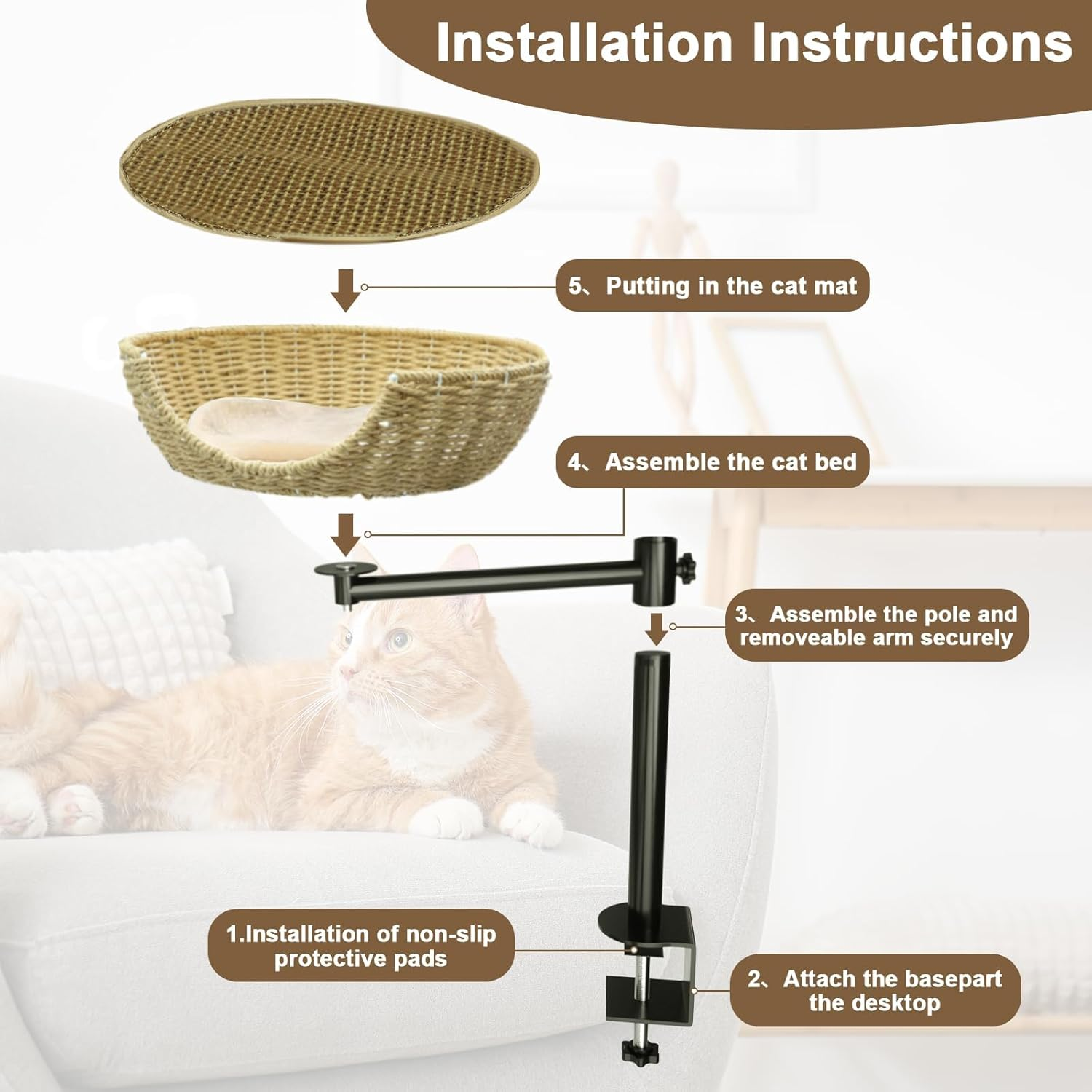 Installation Instructions

5、Putting in the cat mat

4、Assemble the cat bed

3、Assemble the pole and removeable arm securely

1.Installation of non-slip protective pads

2、Attach the basepart the desktop