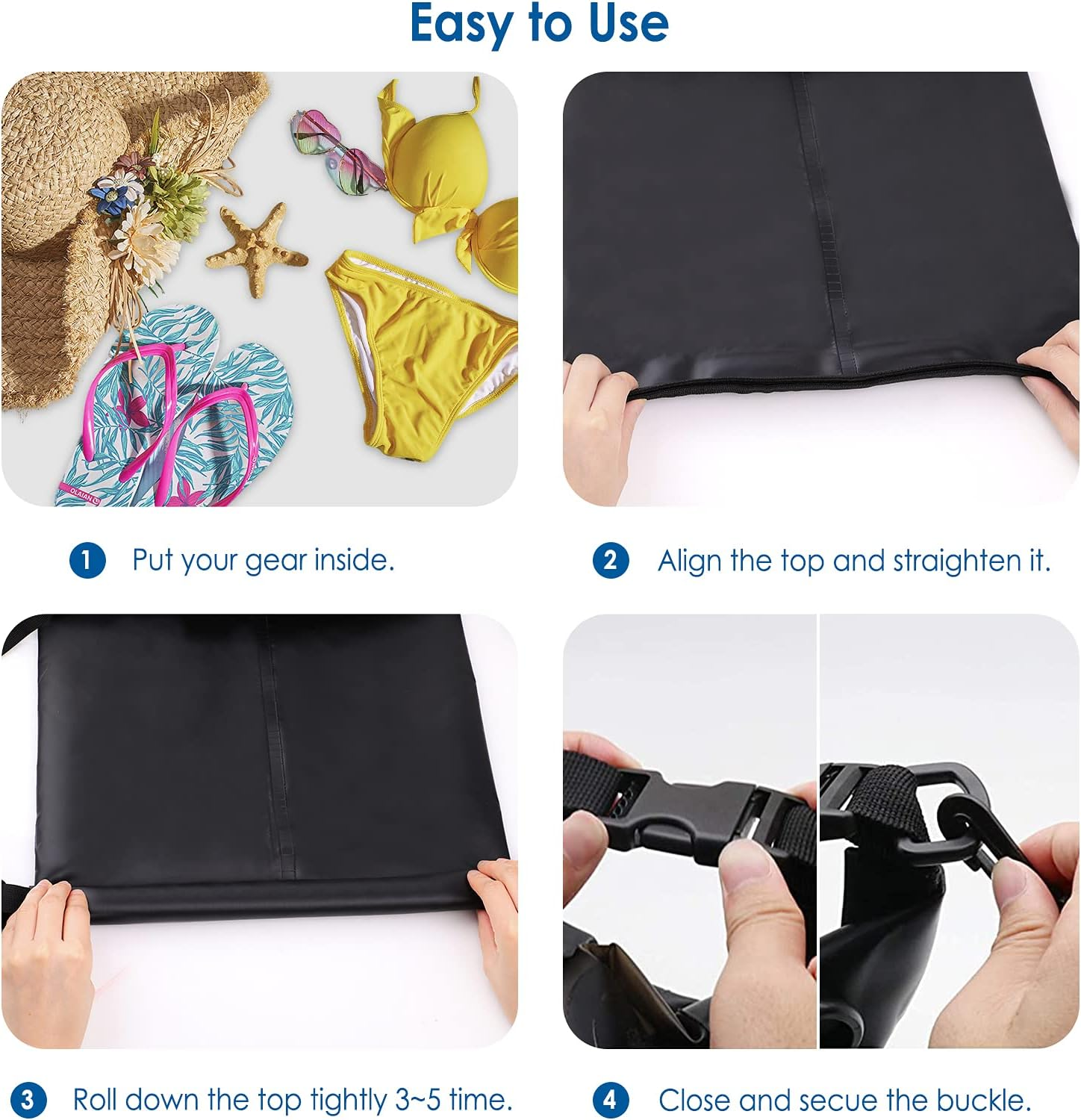 Easy to Use

OLAIAN

1 Put your gear inside.

2 Align the top and straighten it.

3 Roll down the top tightly 3~5 time.

4 Close and secue the buckle.