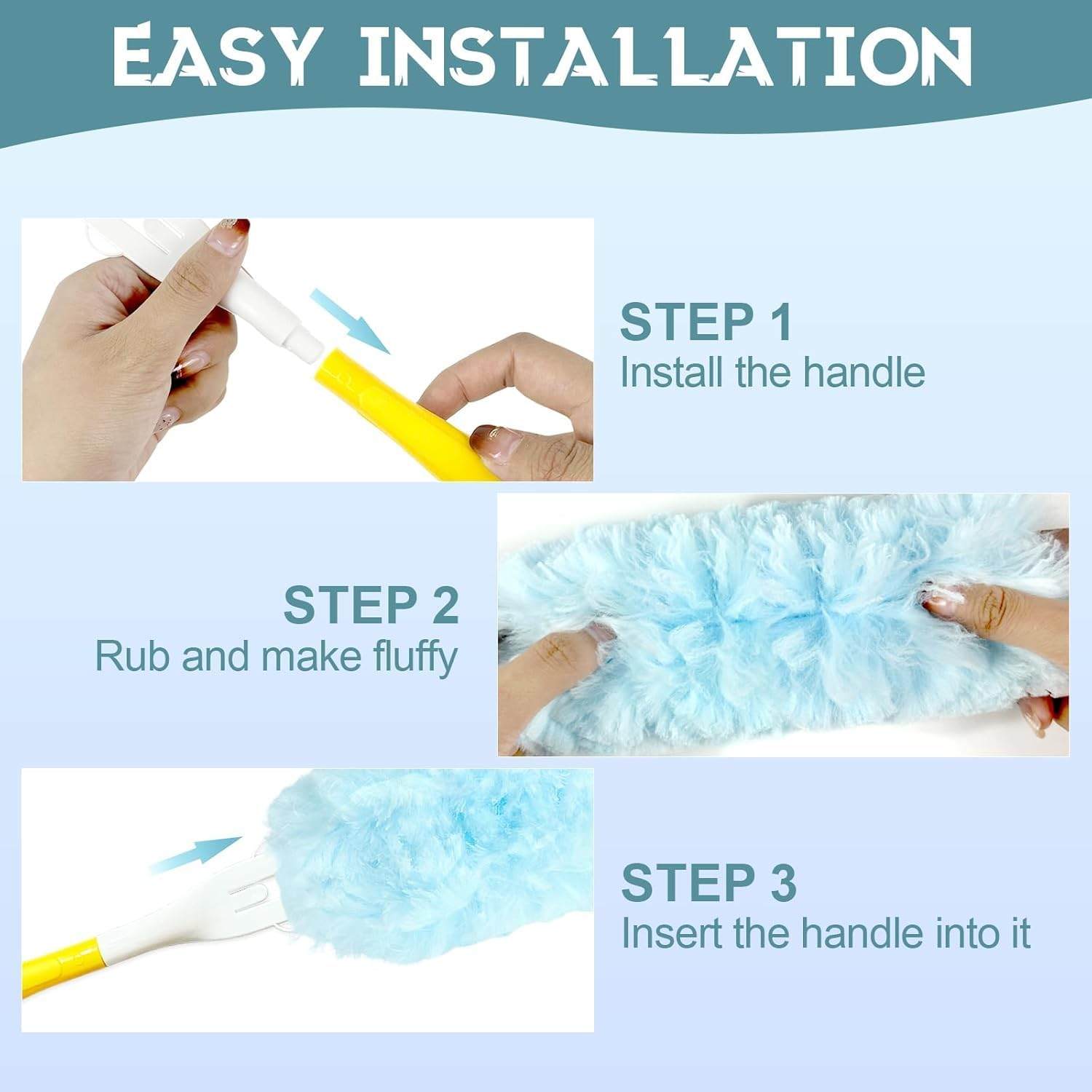 EASY INSTALLATION

STEP 1
Install the handle

STEP 2
Rub and make fluffy

STEP 3
Insert the handle into it