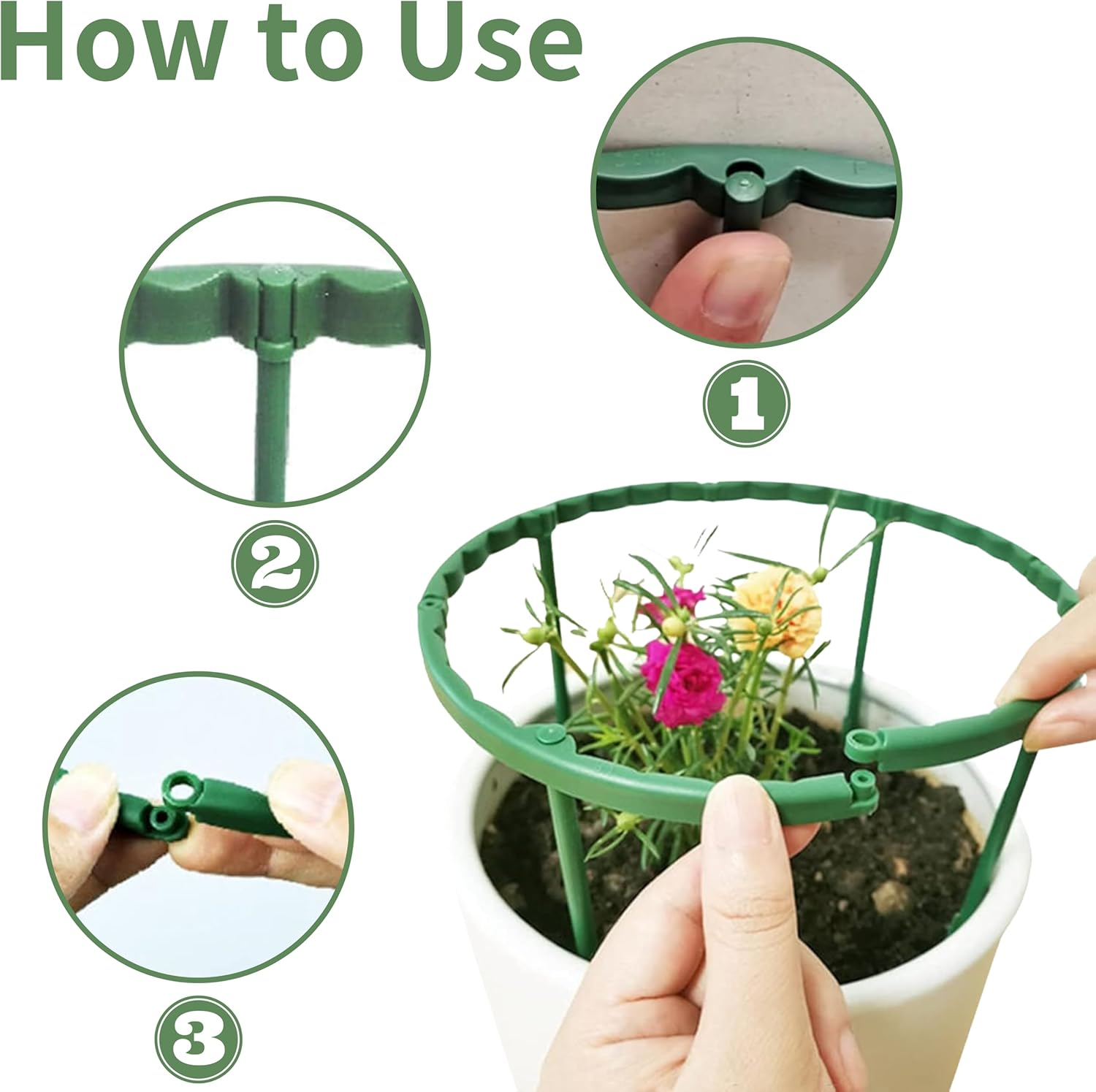 How to Use

1

2

3