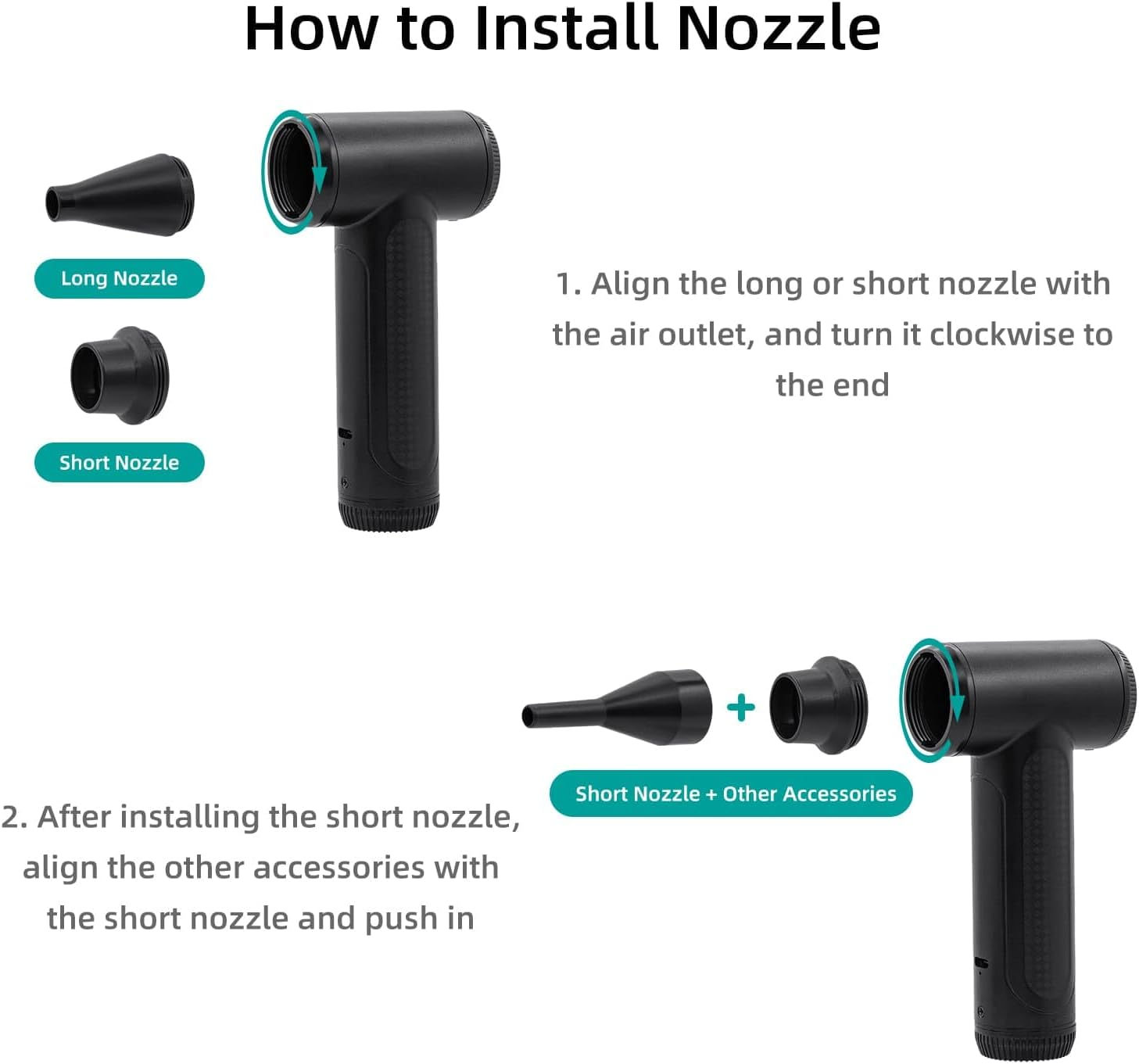 How to Install Nozzle

Long Nozzle

Short Nozzle

1. Align the long or short nozzle with the air outlet, and turn it clockwise to the end

+

Short Nozzle + Other Accessories

2. After installing the short nozzle, align the other accessories with the short nozzle and push in