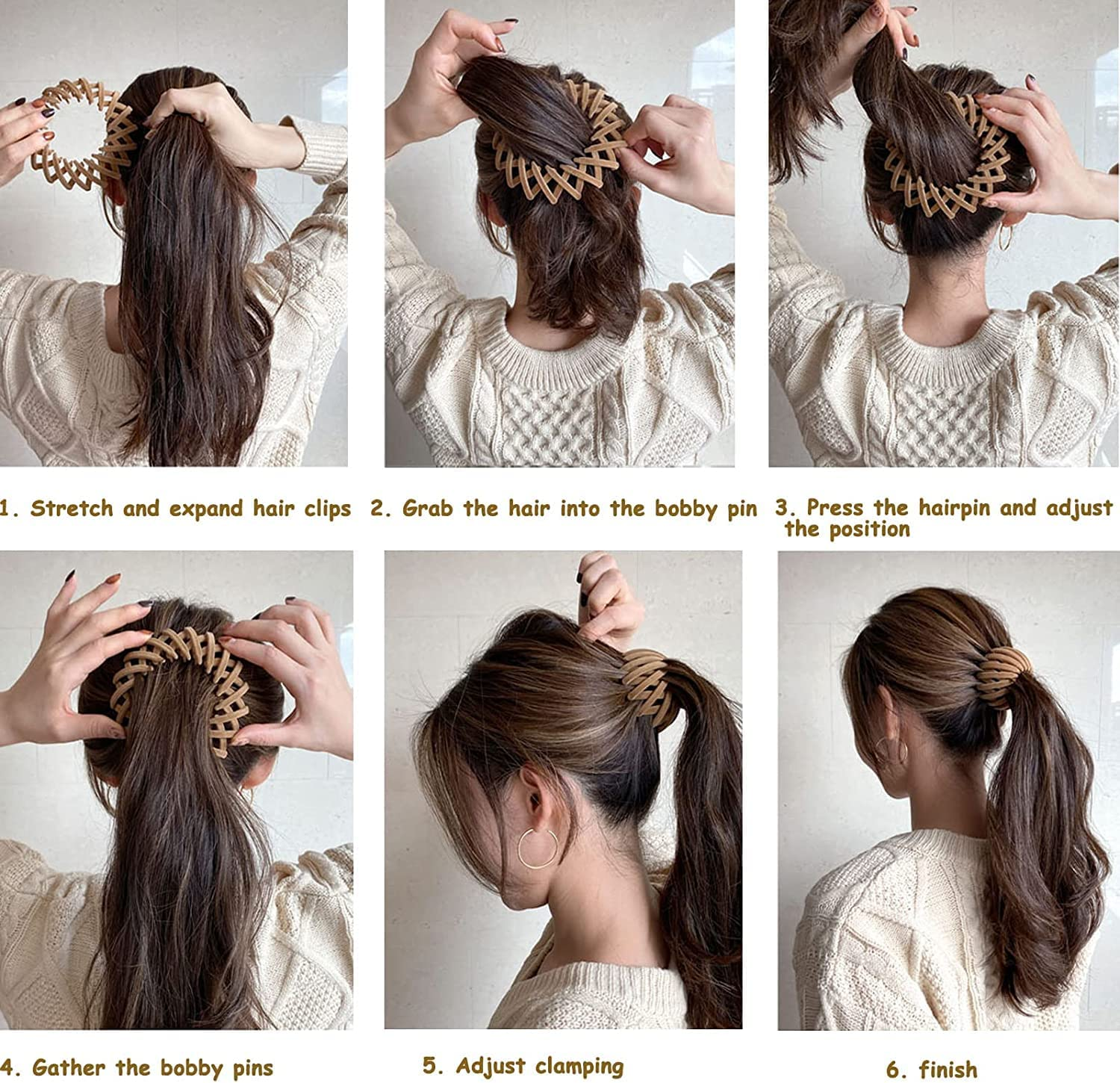 1. Stretch and expand hair clips

2. Grab the hair into the bobby pin

3. Press the hairpin and adjust the position

4. Gather the bobby pins

5. Adjust clamping

6. finish