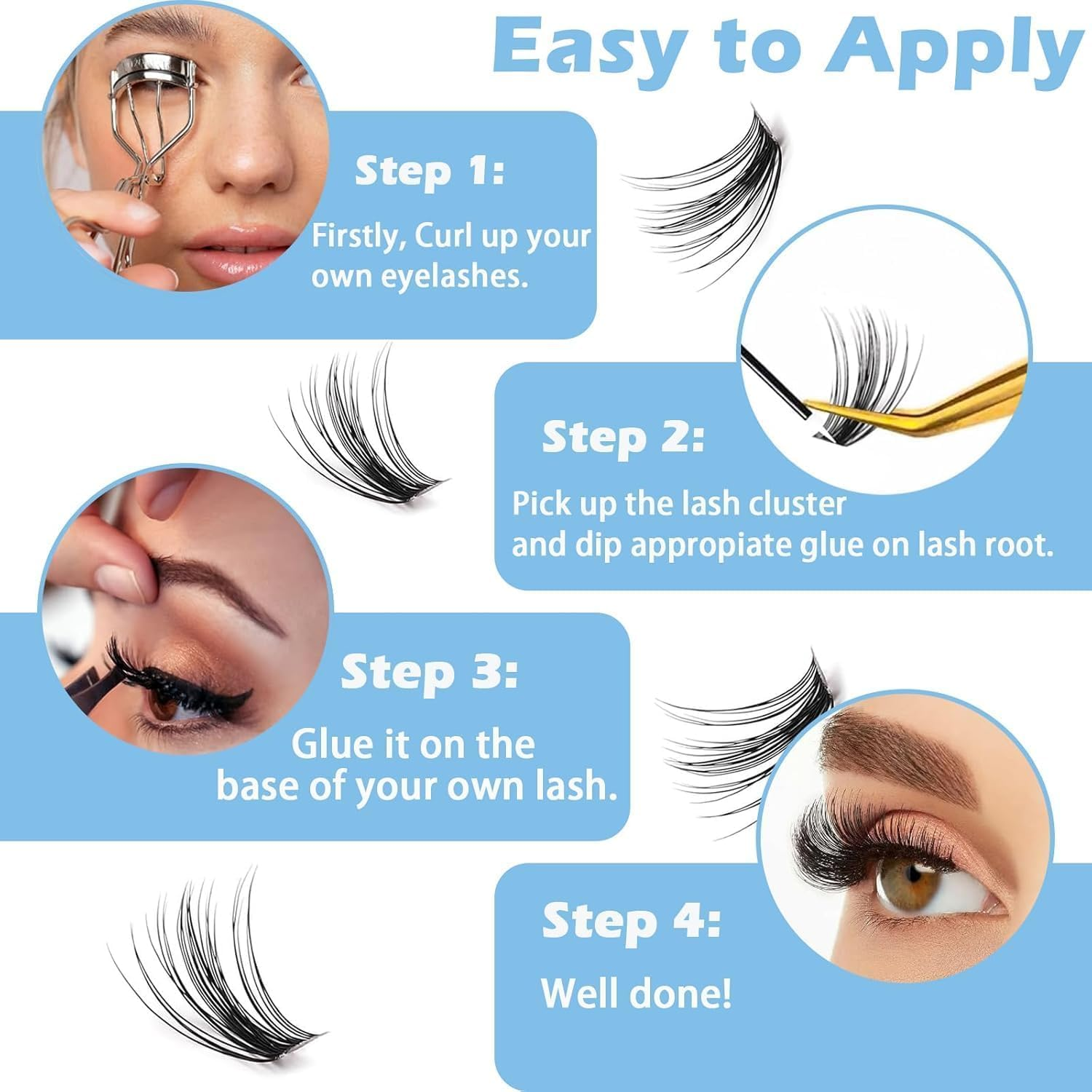 Easy to Apply

Step 1:

Firstly, Curl up your own eyelashes.

Step 2:

Pick up the lash cluster and dip appropiate glue on lash root.

Step 3:

Glue it on the base of your own lash.

Step 4:

Well done!