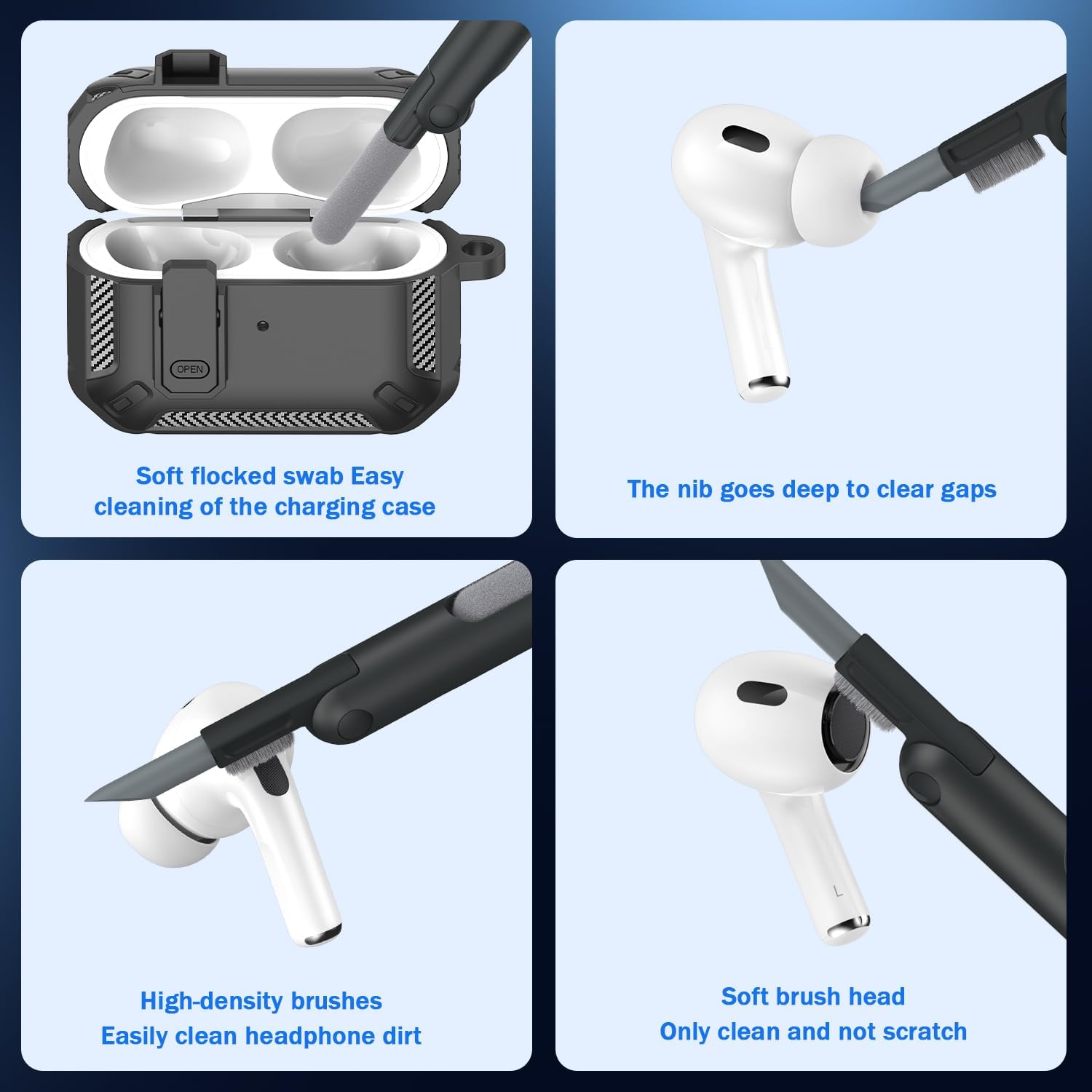 OPEN

Soft flocked swab Easy cleaning of the charging case

The nib goes deep to clear gaps

High-density brushes
Easily clean headphone dirt

L

Soft brush head
Only clean and not scratch