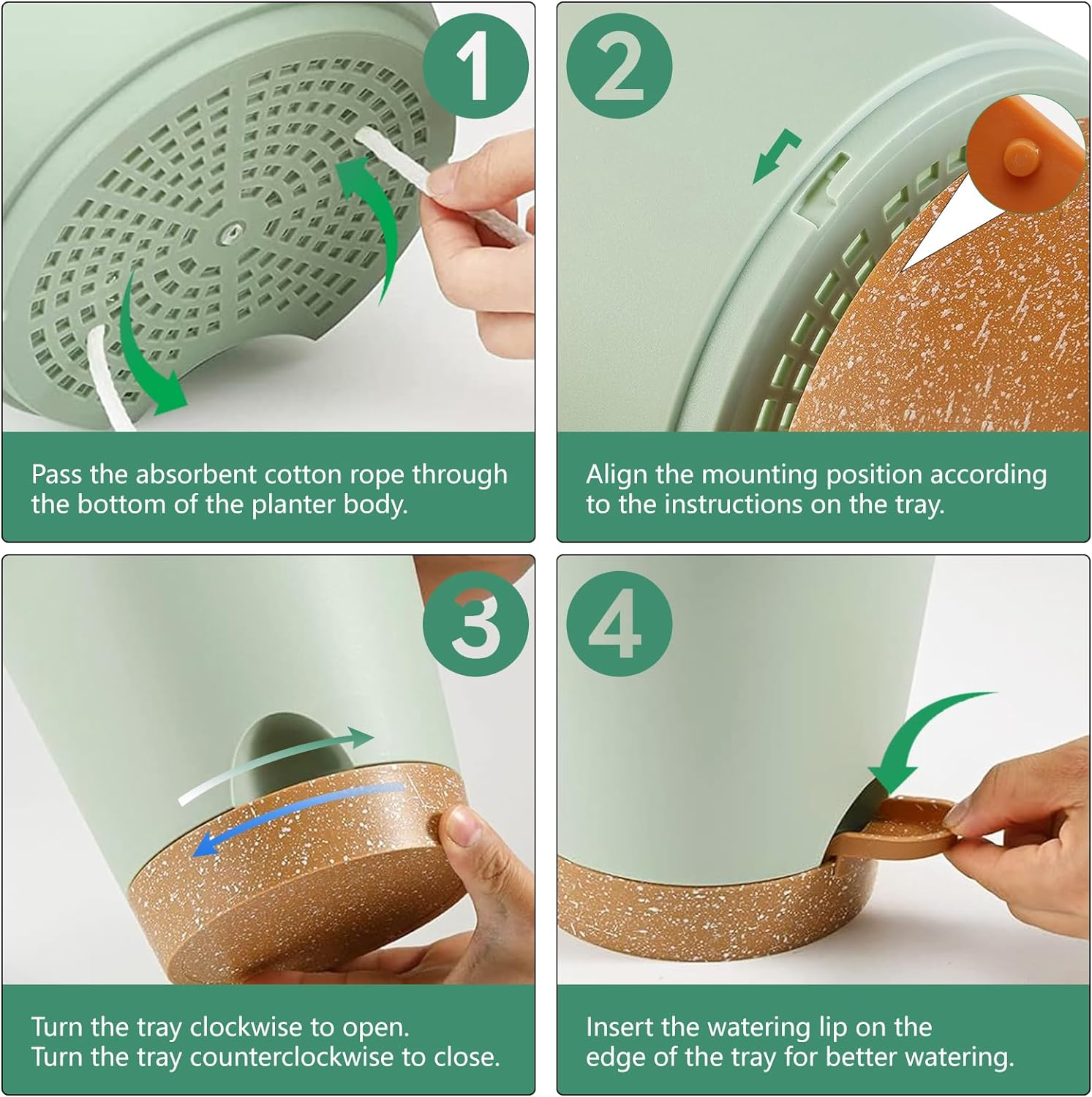 1

Pass the absorbent cotton rope through the bottom of the planter body.

2

Align the mounting position according to the instructions on the tray.

3

Turn the tray clockwise to open.
Turn the tray counterclockwise to close.

4

Insert the watering lip on the edge of the tray for better watering.