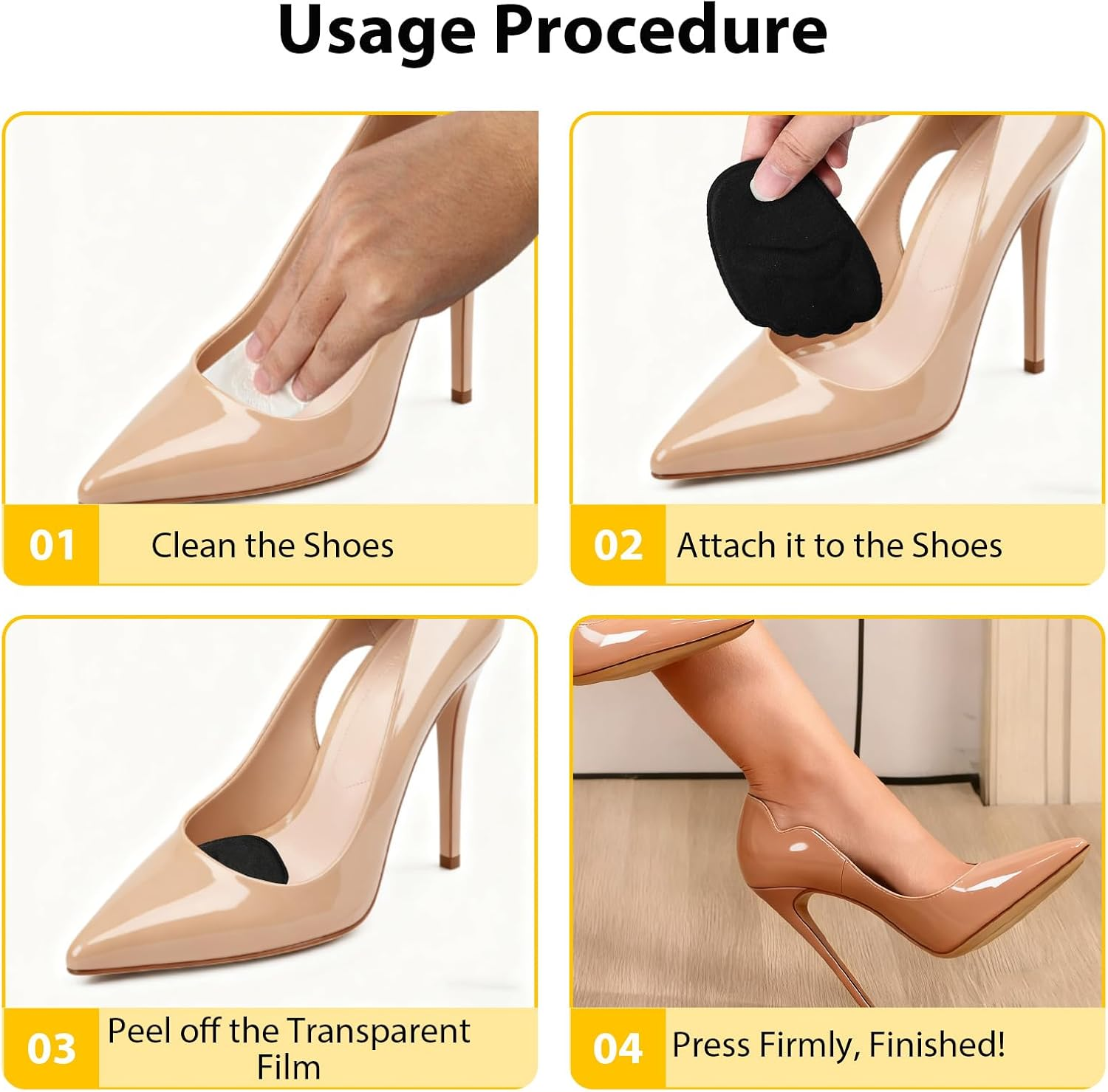 Usage Procedure

01 Clean the Shoes

02 Attach it to the Shoes

03 Peel off the Transparent Film

04 Press Firmly, Finished!