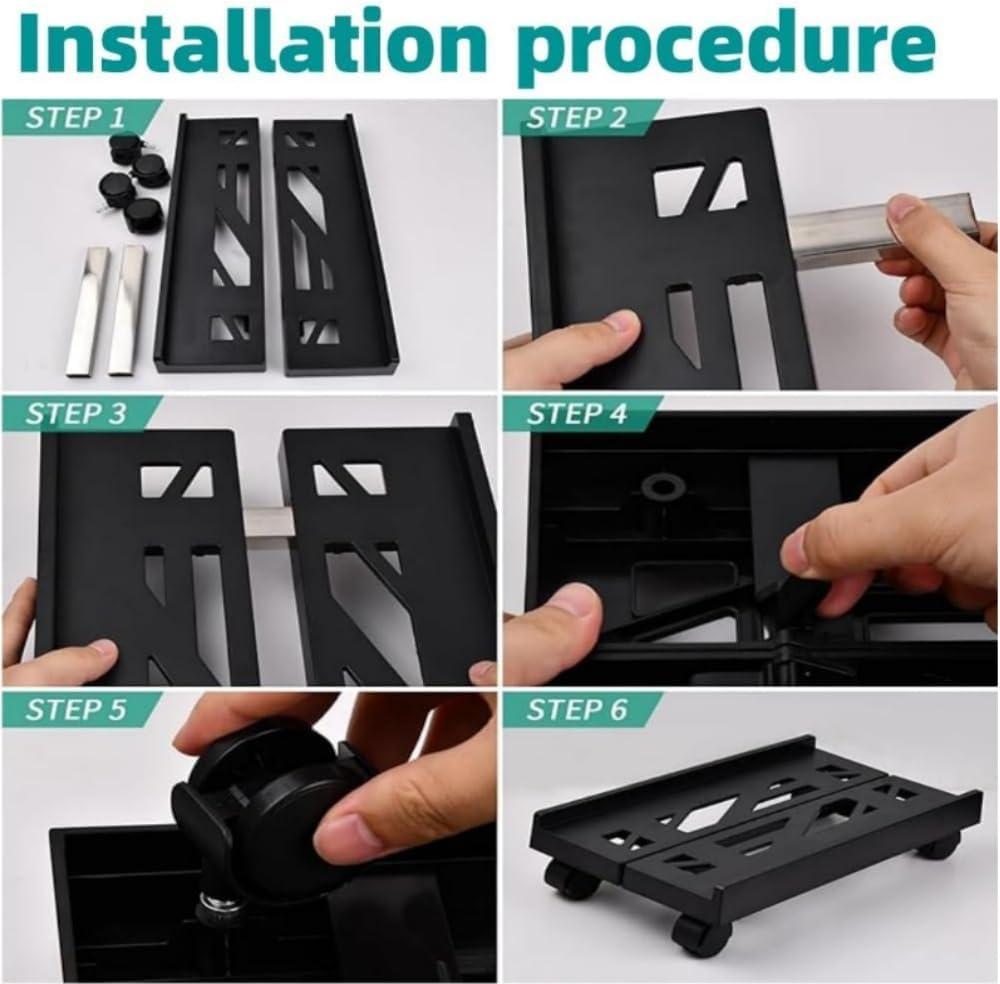 Installation procedure

STEP 1

STEP 2

STEP 3

STEP 4

STEP 5

STEP 6