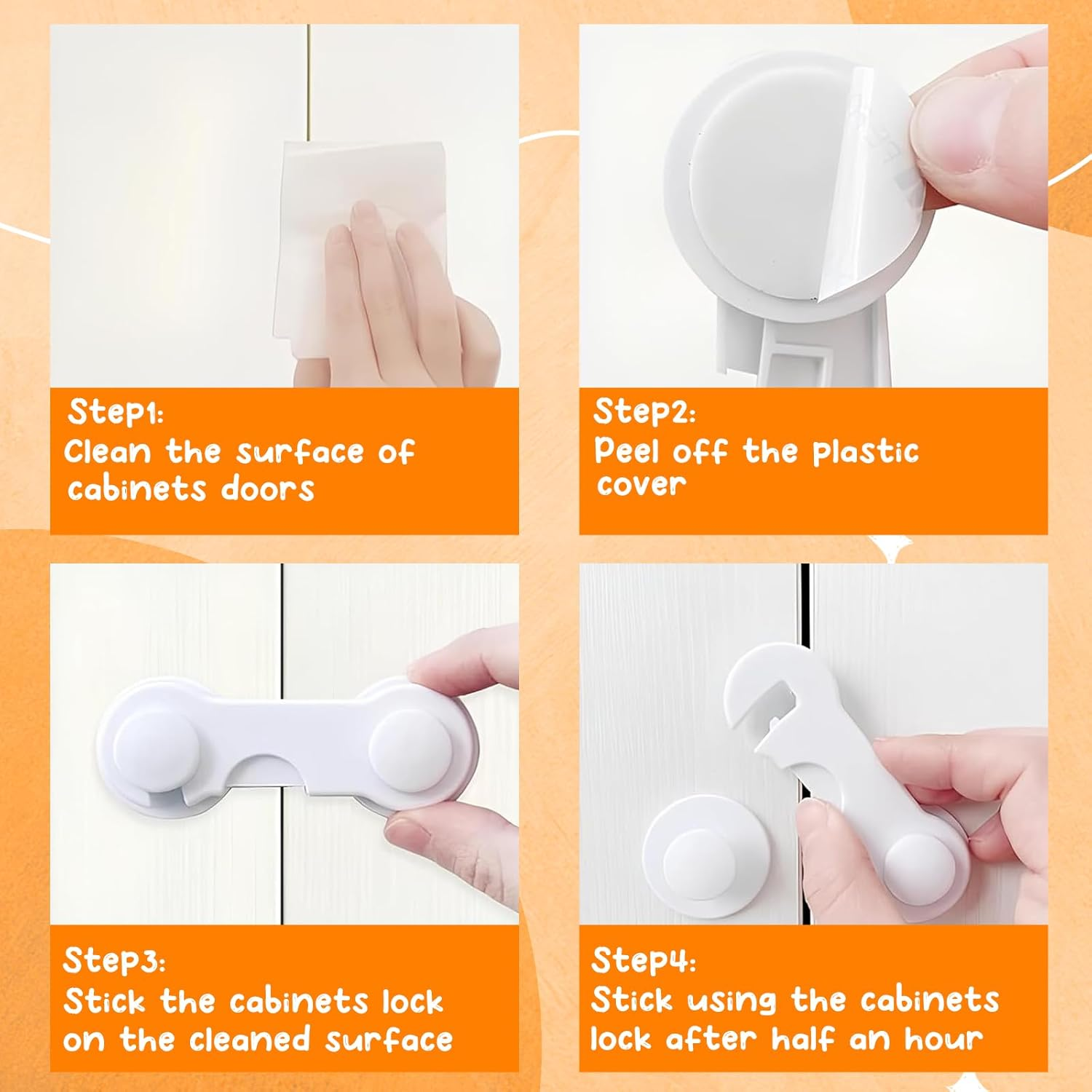 Step1:
Clean the surface of cabinets doors

Step2:
Peel off the plastic cover

Step3:
Stick the cabinets lock on the cleaned surface

Step4:
Stick using the cabinets lock after half an hour